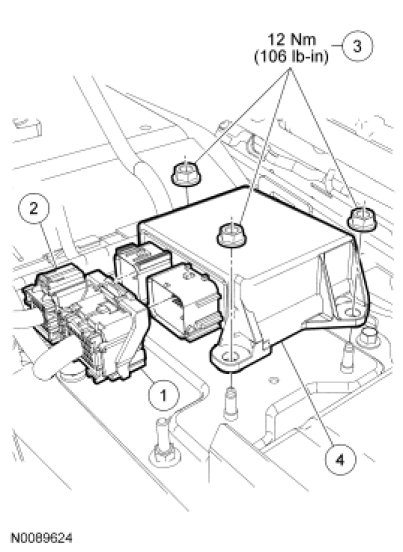 12 Nm
(106 lb-in)
3
2
1
4
N0089624