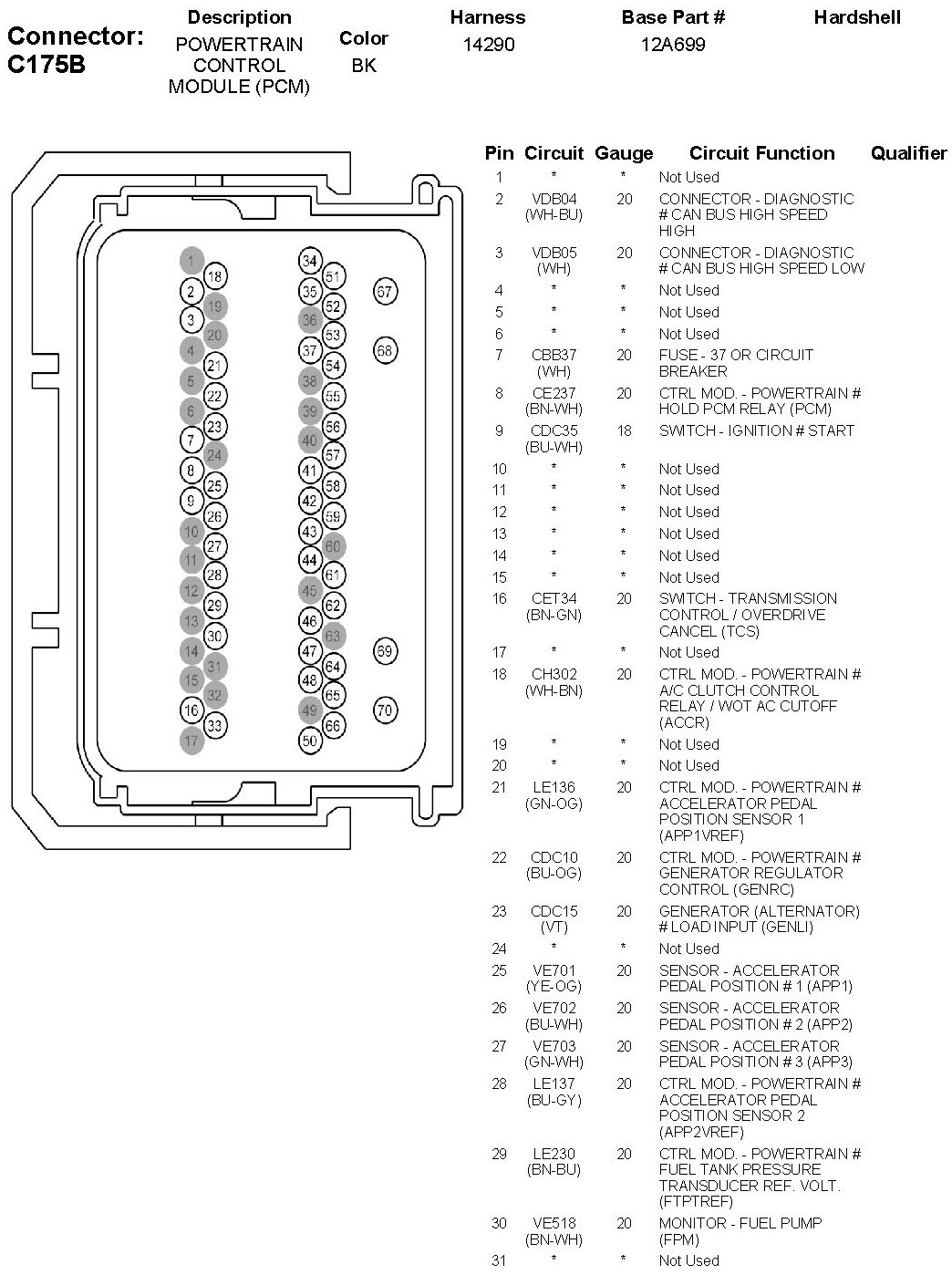 Connector: C175B

| Description | Color | Harness | Base Part # | Hardshell |
|---|---|---|---|---|
| POWERTRAIN CONTROL MODULE (PCM) | BK | 14290 | 12A699 | |

1 18 2 19 3 20 4 21 5 22 6 23 7 24 8 25 9 26 10 27 11 28 12 29 13 30 14 31 15 32 16 33 17

34 51 35 52 36 53 37 54 38 55 39 56 40 57 41 58 42 59 43 60 44 61 45 62 46 63 47 64 48 65 49 66 50

67 68 69 70

| Pin | Circuit | Gauge | Circuit Function | Qualifier |
|---|---|---|---|---|
| 1 | * | * | Not Used | |
| 2 | VDB04 (WH-BU) | 20 | CONNECTOR - DIAGNOSTIC # CAN BUS HIGH SPEED HIGH | |
| 3 | VDB05 (WH) | 20 | CONNECTOR - DIAGNOSTIC # CAN BUS HIGH SPEED LOW | |
| 4 | * | * | Not Used | |
| 5 | * | * | Not Used | |
| 6 | * | * | Not Used | |
| 7 | CBB37 (WH) | 20 | FUSE - 37 OR CIRCUIT BREAKER | |
| 8 | CE237 (BN-WH) | 20 | CTRL MOD. - POWERTRAIN # HOLD PCM RELAY (PCM) | |
| 9 | CDC35 (BU-WH) | 18 | SWITCH - IGNITION # START | |
| 10 | * | * | Not Used | |
| 11 | * | * | Not Used | |
| 12 | * | * | Not Used | |
| 13 | * | * | Not Used | |
| 14 | * | * | Not Used | |
| 15 | * | * | Not Used | |
| 16 | CET34 (BN-GN) | 20 | SWITCH - TRANSMISSION CONTROL / OVERDRIVE CANCEL (TCS) | |
| 17 | * | * | Not Used | |
| 18 | CH302 (WH-BN) | 20 | CTRL MOD. - POWERTRAIN # A/C CLUTCH CONTROL RELAY / WOT AC CUTOFF (ACCR) | |
| 19 | * | * | Not Used | |
| 20 | * | * | Not Used | |
| 21 | LE136 (GN-OG) | 20 | CTRL MOD. - POWERTRAIN # ACCELERATOR PEDAL POSITION SENSOR 1 (APP1VREF) | |
| 22 | CDC10 (BU-OG) | 20 | CTRL MOD. - POWERTRAIN # GENERATOR REGULATOR CONTROL (GENRC) | |
| 23 | CDC15 (VT) | 20 | GENERATOR (ALTERNATOR) # LOAD INPUT (GENLI) | |
| 24 | * | * | Not Used | |
| 25 | VE701 (YE-OG) | 20 | SENSOR - ACCELERATOR PEDAL POSITION # 1 (APP1) | |
| 26 | VE702 (BU-WH) | 20 | SENSOR - ACCELERATOR PEDAL POSITION # 2 (APP2) | |
| 27 | VE703 (GN-WH) | 20 | SENSOR - ACCELERATOR PEDAL POSITION # 3 (APP3) | |
| 28 | LE137 (BU-GY) | 20 | CTRL MOD. - POWERTRAIN # ACCELERATOR PEDAL POSITION SENSOR 2 (APP2VREF) | |
| 29 | LE230 (BN-BU) | 20 | CTRL MOD. - POWERTRAIN # FUEL TANK PRESSURE TRANSDUCER REF. VOLT. (FTPTREF) | |
| 30 | VE518 (BN-WH) | 20 | MONITOR - FUEL PUMP (FPM) | |
| 31 | * | * | Not Used | |