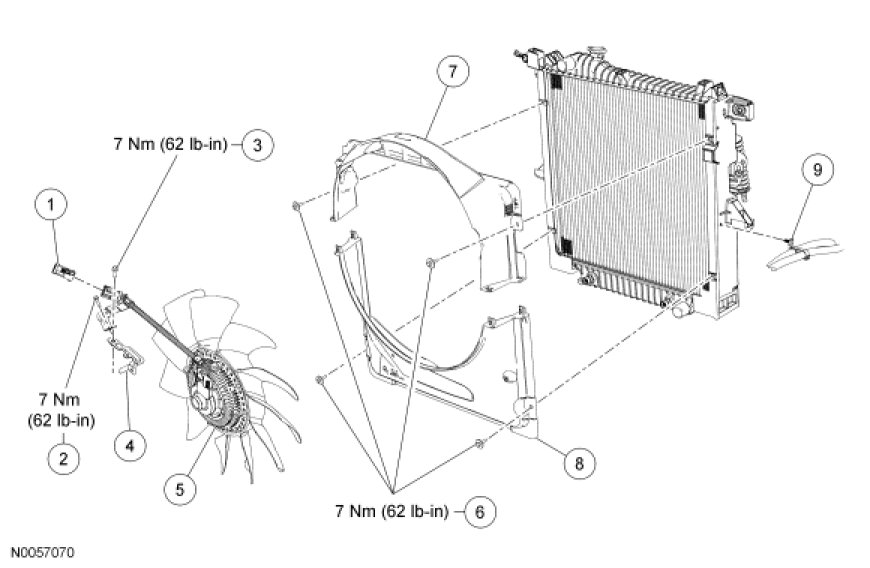 7

7 Nm (62 lb-in) 3

1

9

7 Nm (62 lb-in) 2

4

5

8

7 Nm (62 lb-in) 6

N0057070