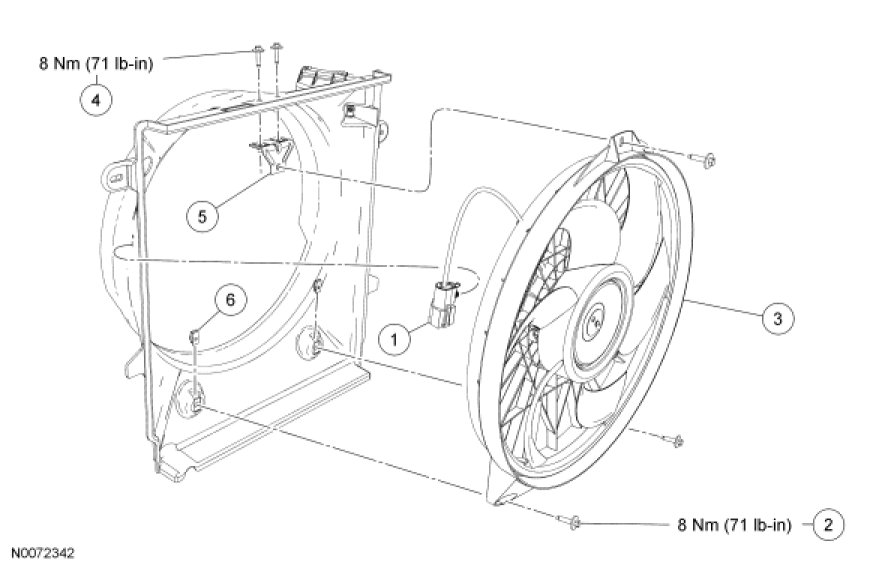 8 Nm (71 lb-in)
4
5
6
1
3
8 Nm (71 lb-in)
2
N0072342