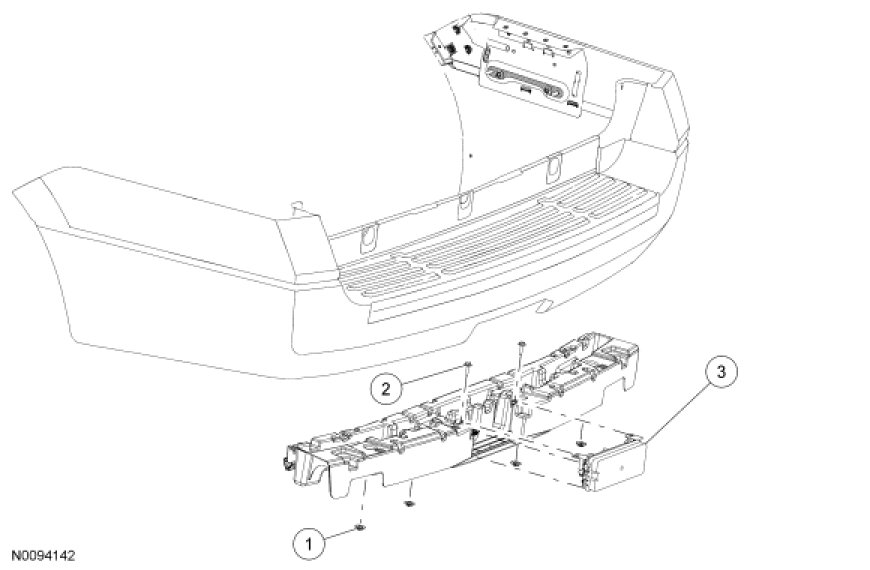 2

3

1

N0094142