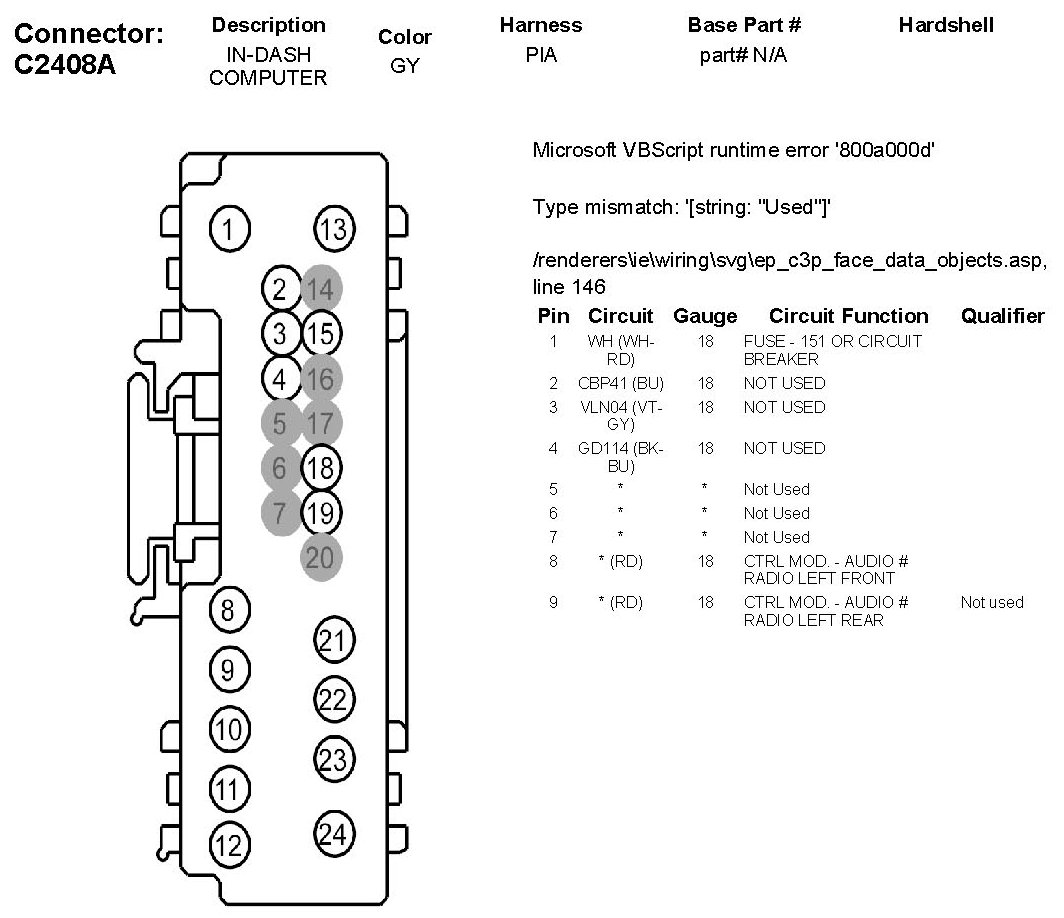 Connector: C2408A

| Description | Color | Harness | Base Part # | Hardshell |
|---|---|---|---|---|
| IN-DASH COMPUTER | GY | PIA | part# N/A | |

1 13 2 14 3 15 4 16 5 17 6 18 7 19 20 8 21 9 22 10 23 11 12 24

Microsoft VBScript runtime error '800a000d'

Type mismatch: '[string: "Used"]'

/renderers\ie\wiring\svg\ep_c3p_face_data_objects.asp, line 146

| Pin | Circuit | Gauge | Circuit Function | Qualifier |
|---|---|---|---|---|
| 1 | WH (WH-RD) | 18 | FUSE - 151 OR CIRCUIT BREAKER | |
| 2 | CBP41 (BU) | 18 | NOT USED | |
| 3 | VLN04 (VT-GY) | 18 | NOT USED | |
| 4 | GD114 (BK-BU) | 18 | NOT USED | |
| 5 | * | * | Not Used | |
| 6 | * | * | Not Used | |
| 7 | * | * | Not Used | |
| 8 | * (RD) | 18 | CTRL MOD. - AUDIO # RADIO LEFT FRONT | |
| 9 | * (RD) | 18 | CTRL MOD. - AUDIO # RADIO LEFT REAR | Not used |