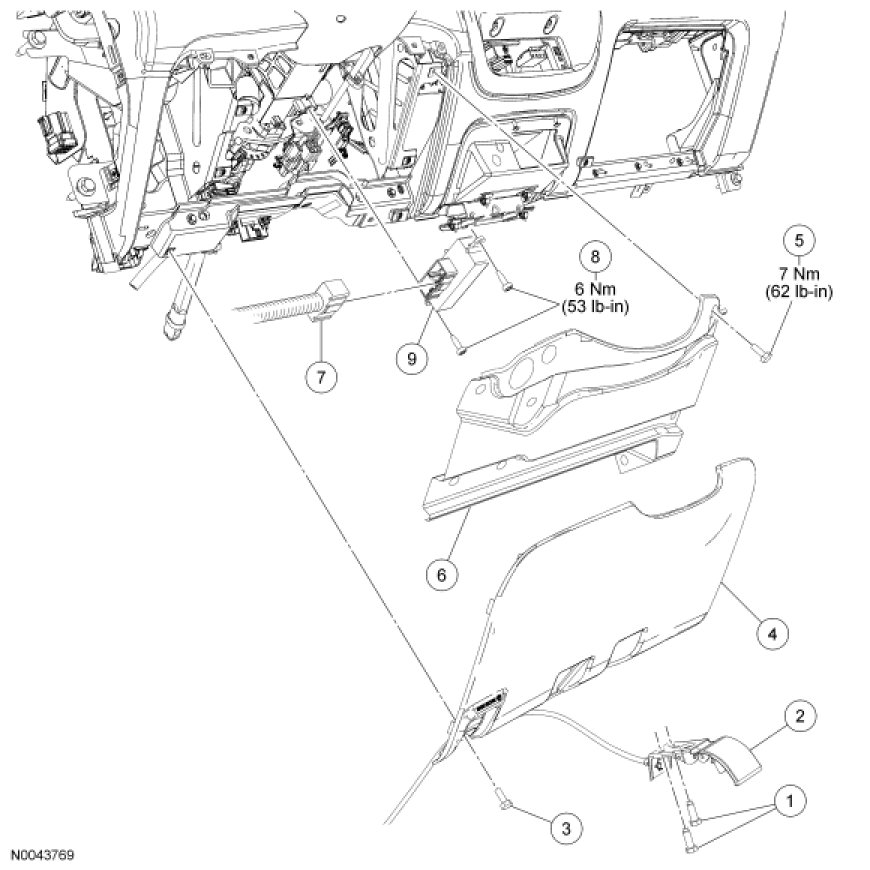 8
6 Nm
(53 lb-in)

5
7 Nm
(62 lb-in)

7

9

6

4

2

1

3

N0043769