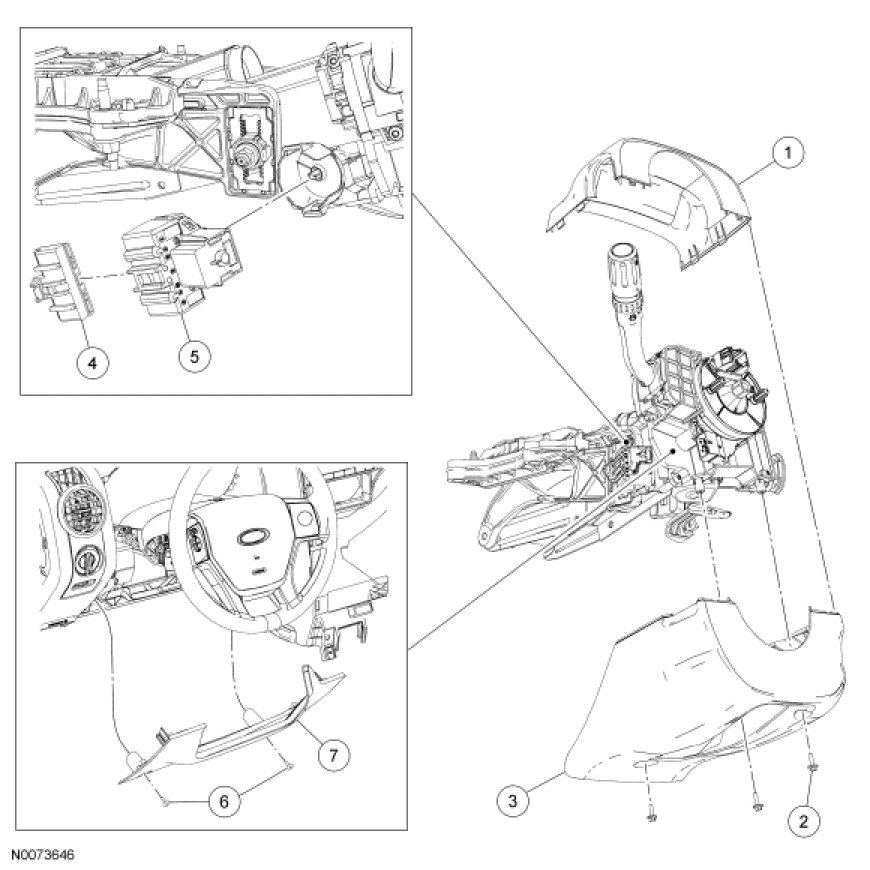 1

4

5

7

6

3

2

N0073646