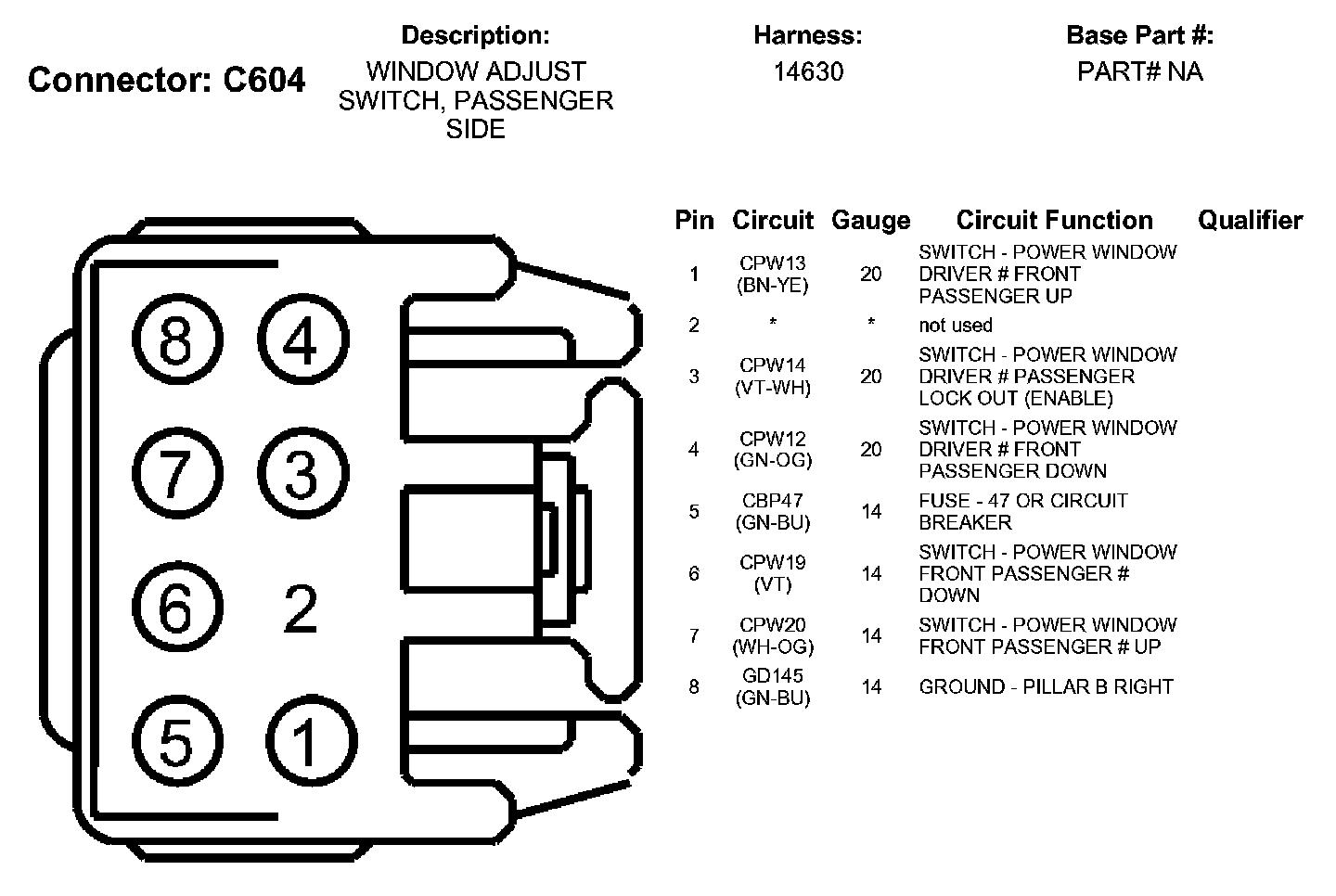 Connector: C604

Description:
WINDOW ADJUST SWITCH, PASSENGER SIDE

Harness:
14630

Base Part #:
PART# NA

8 4
7 3
6 2
5 1

| Pin | Circuit | Gauge | Circuit Function | Qualifier |
|---|---|---|---|---|
| 1 | CPW13 (BN-YE) | 20 | SWITCH - POWER WINDOW DRIVER # FRONT PASSENGER UP | |
| 2 | * | * | not used | |
| 3 | CPW14 (VT-WH) | 20 | SWITCH - POWER WINDOW DRIVER # PASSENGER LOCK OUT (ENABLE) | |
| 4 | CPW12 (GN-OG) | 20 | SWITCH - POWER WINDOW DRIVER # FRONT PASSENGER DOWN | |
| 5 | CBP47 (GN-BU) | 14 | FUSE - 47 OR CIRCUIT BREAKER | |
| 6 | CPW19 (VT) | 14 | SWITCH - POWER WINDOW FRONT PASSENGER # DOWN | |
| 7 | CPW20 (WH-OG) | 14 | SWITCH - POWER WINDOW FRONT PASSENGER # UP | |
| 8 | GD145 (GN-BU) | 14 | GROUND - PILLAR B RIGHT | |