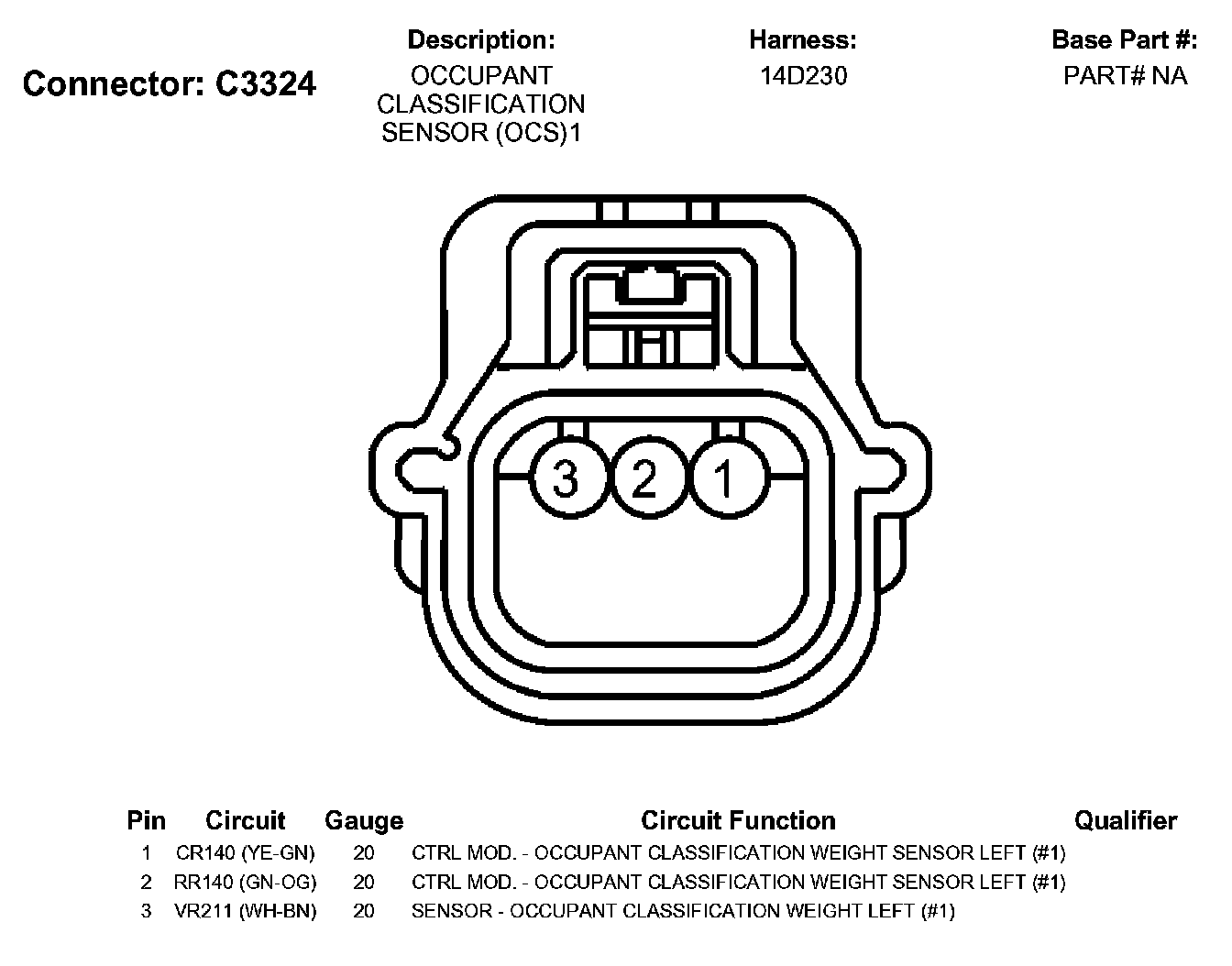 Connector: C3324

Description:
OCCUPANT CLASSIFICATION SENSOR (OCS)1

Harness:
14D230

Base Part #:
PART# NA

3 2 1

| Pin | Circuit | Gauge | Circuit Function | Qualifier |
|---|---|---|---|---|
| 1 | CR140 (YE-GN) | 20 | CTRL MOD. - OCCUPANT CLASSIFICATION WEIGHT SENSOR LEFT (#1) | |
| 2 | RR140 (GN-OG) | 20 | CTRL MOD. - OCCUPANT CLASSIFICATION WEIGHT SENSOR LEFT (#1) | |
| 3 | VR211 (WH-BN) | 20 | SENSOR - OCCUPANT CLASSIFICATION WEIGHT LEFT (#1) | |