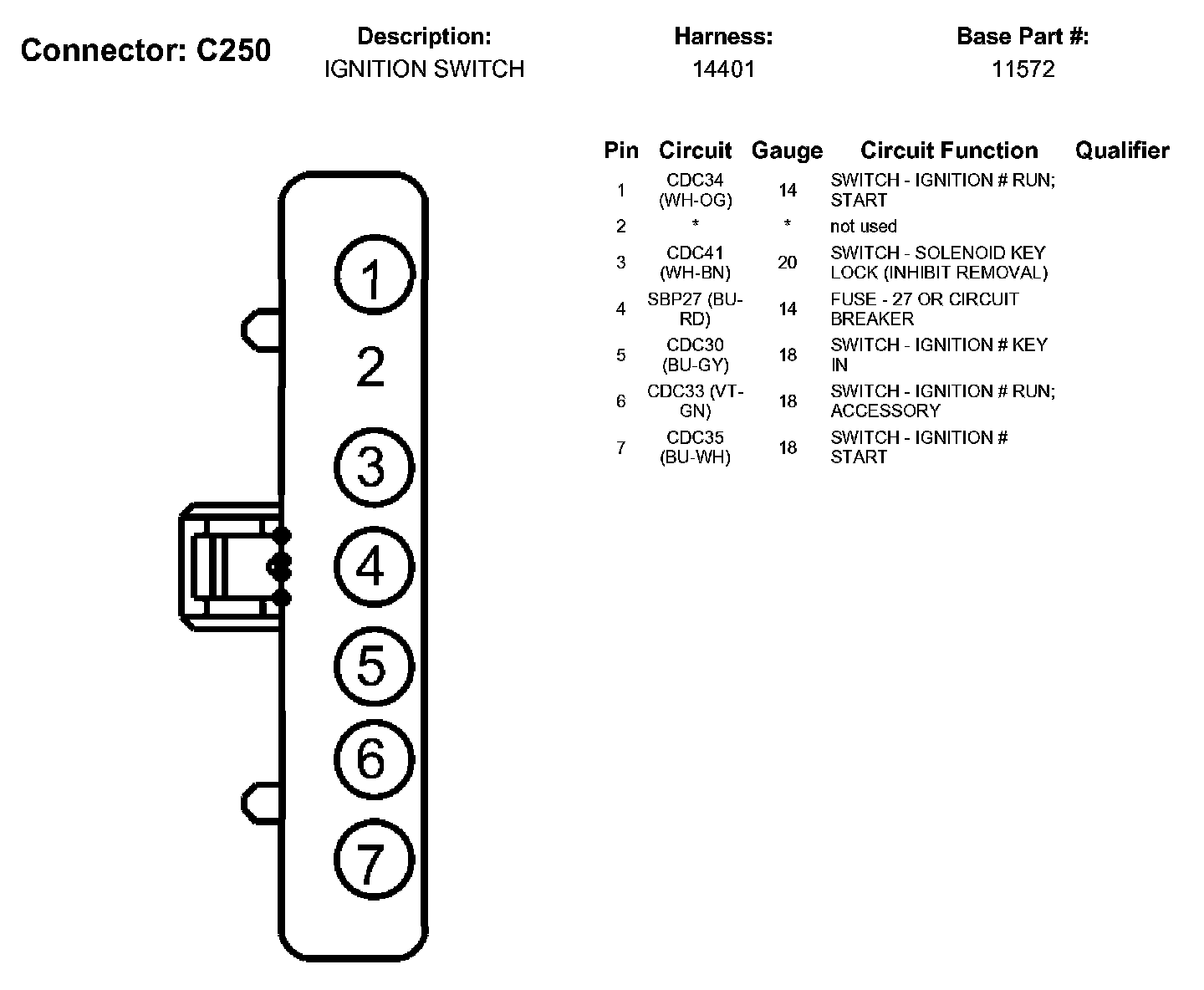 Connector: C250

Description:
IGNITION SWITCH

Harness:
14401

Base Part #:
11572

1
2
3
4
5
6
7

| Pin | Circuit | Gauge | Circuit Function | Qualifier |
|---|---|---|---|---|
| 1 | CDC34 (WH-OG) | 14 | SWITCH - IGNITION # RUN; START | |
| 2 | * | * | not used | |
| 3 | CDC41 (WH-BN) | 20 | SWITCH - SOLENOID KEY LOCK (INHIBIT REMOVAL) | |
| 4 | SBP27 (BU-RD) | 14 | FUSE - 27 OR CIRCUIT BREAKER | |
| 5 | CDC30 (BU-GY) | 18 | SWITCH - IGNITION # KEY IN | |
| 6 | CDC33 (VT-GN) | 18 | SWITCH - IGNITION # RUN; ACCESSORY | |
| 7 | CDC35 (BU-WH) | 18 | SWITCH - IGNITION # START | |