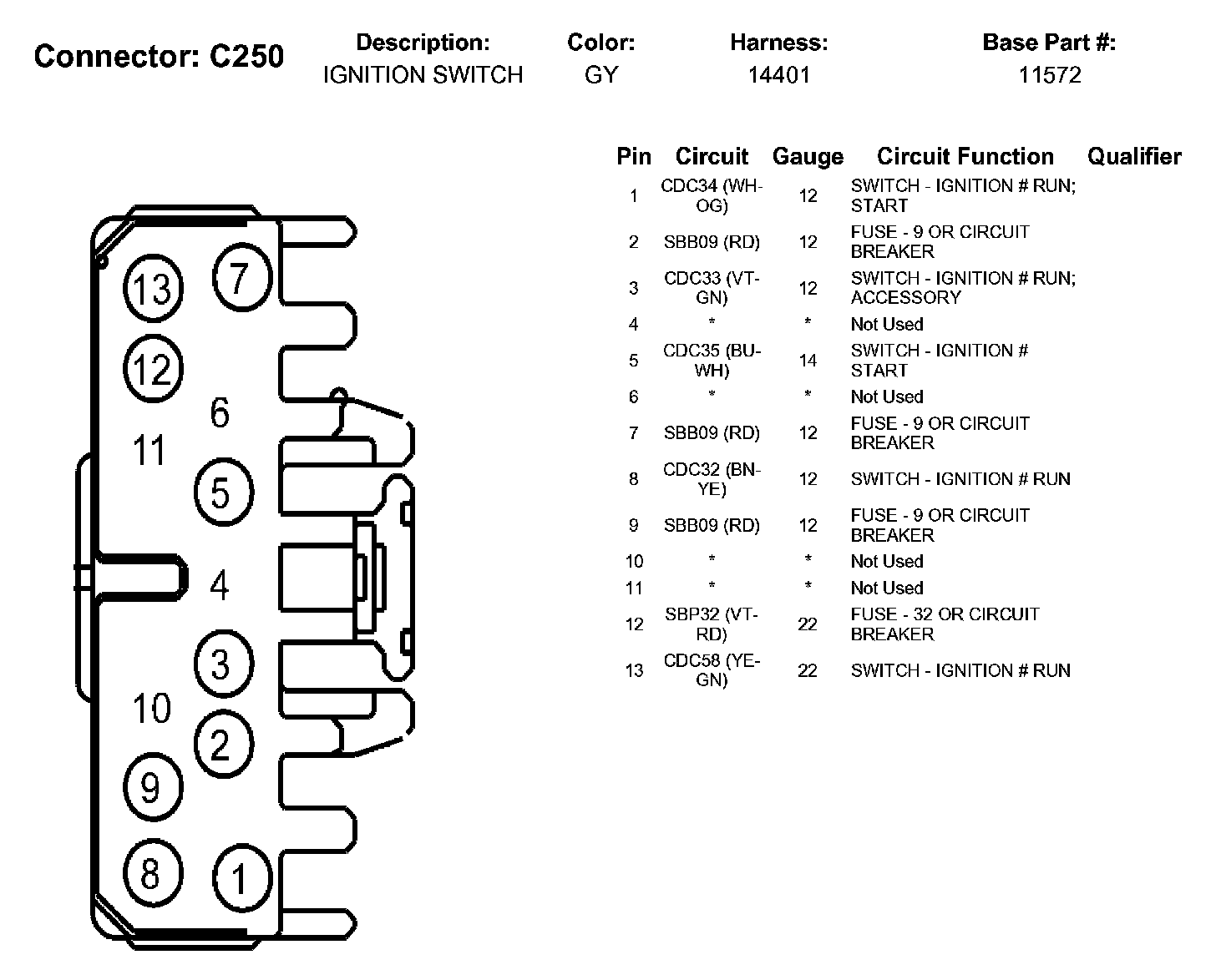 Connector: C250

| Description: | Color: | Harness: | Base Part #: |
|---|---|---|---|
| IGNITION SWITCH | GY | 14401 | 11572 |

13 7 12 6 11 5 4 3 10 2 9 8 1

| Pin | Circuit | Gauge | Circuit Function | Qualifier |
|---|---|---|---|---|
| 1 | CDC34 (WH-OG) | 12 | SWITCH - IGNITION # RUN; START | |
| 2 | SBB09 (RD) | 12 | FUSE - 9 OR CIRCUIT BREAKER | |
| 3 | CDC33 (VT-GN) | 12 | SWITCH - IGNITION # RUN; ACCESSORY | |
| 4 | * | * | Not Used | |
| 5 | CDC35 (BU-WH) | 14 | SWITCH - IGNITION # START | |
| 6 | * | * | Not Used | |
| 7 | SBB09 (RD) | 12 | FUSE - 9 OR CIRCUIT BREAKER | |
| 8 | CDC32 (BN-YE) | 12 | SWITCH - IGNITION # RUN | |
| 9 | SBB09 (RD) | 12 | FUSE - 9 OR CIRCUIT BREAKER | |
| 10 | * | * | Not Used | |
| 11 | * | * | Not Used | |
| 12 | SBP32 (VT-RD) | 22 | FUSE - 32 OR CIRCUIT BREAKER | |
| 13 | CDC58 (YE-GN) | 22 | SWITCH - IGNITION # RUN | |