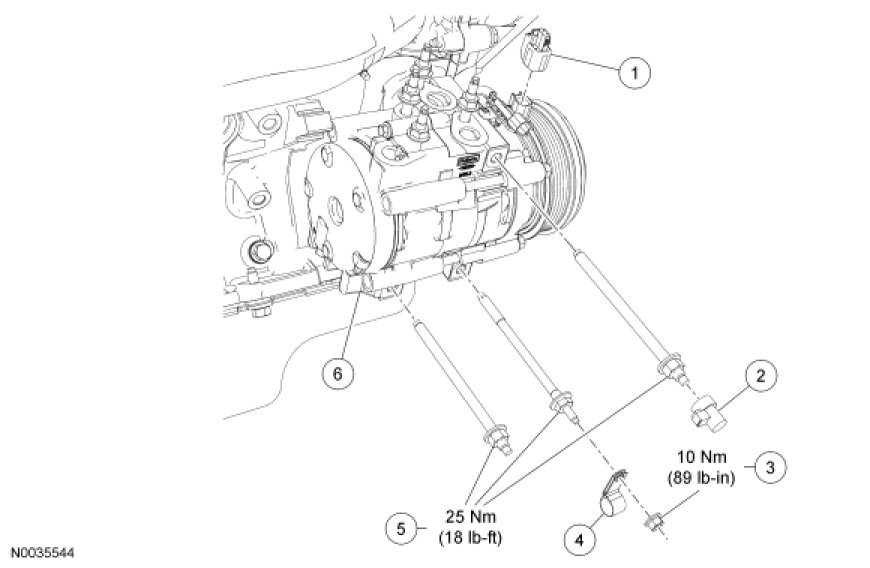 1

6

2

10 Nm
(89 lb-in)

3

5

25 Nm
(18 lb-ft)

4

N0035544