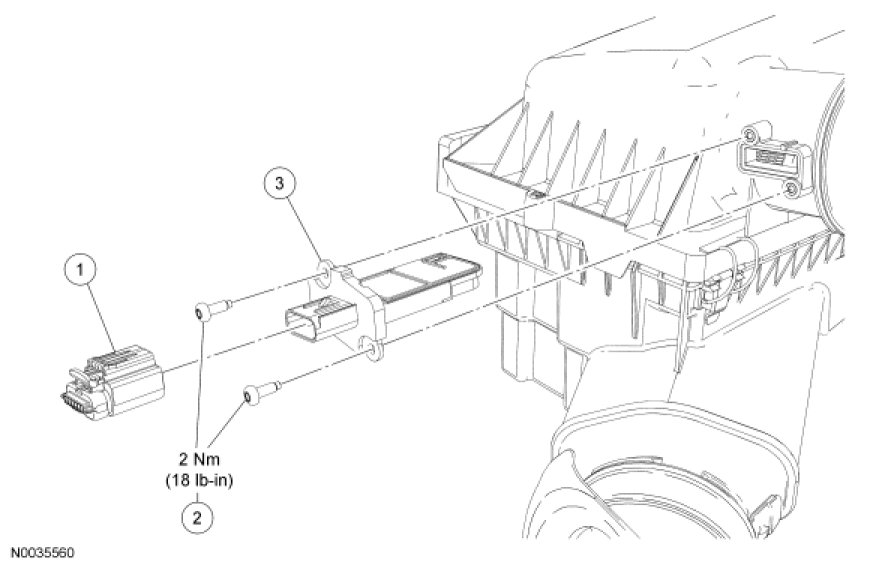 3

1

2 Nm
(18 lb-in)

2

N0035560