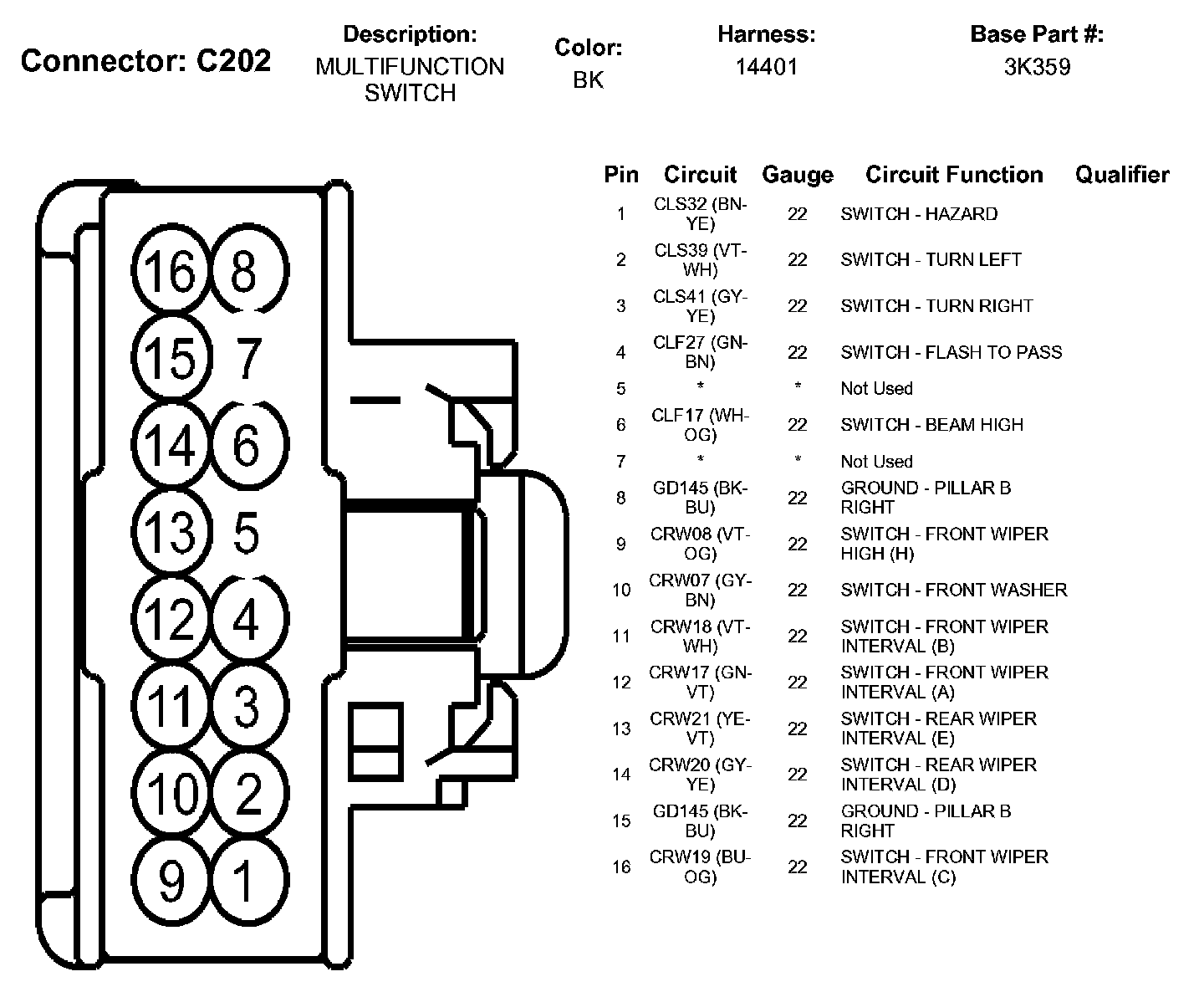 Connector: C202

Description:
MULTIFUNCTION SWITCH

Color:
BK

Harness:
14401

Base Part #:
3K359

16 8
15 7
14 6
13 5
12 4
11 3
10 2
9 1

| Pin | Circuit | Gauge | Circuit Function | Qualifier |
|---|---|---|---|---|
| 1 | CLS32 (BN-YE) | 22 | SWITCH - HAZARD | |
| 2 | CLS39 (VT-WH) | 22 | SWITCH - TURN LEFT | |
| 3 | CLS41 (GY-YE) | 22 | SWITCH - TURN RIGHT | |
| 4 | CLF27 (GN-BN) | 22 | SWITCH - FLASH TO PASS | |
| 5 | * | * | Not Used | |
| 6 | CLF17 (WH-OG) | 22 | SWITCH - BEAM HIGH | |
| 7 | * | * | Not Used | |
| 8 | GD145 (BK-BU) | 22 | GROUND - PILLAR B RIGHT | |
| 9 | CRW08 (VT-OG) | 22 | SWITCH - FRONT WIPER HIGH (H) | |
| 10 | CRW07 (GY-BN) | 22 | SWITCH - FRONT WASHER | |
| 11 | CRW18 (VT-WH) | 22 | SWITCH - FRONT WIPER INTERVAL (B) | |
| 12 | CRW17 (GN-VT) | 22 | SWITCH - FRONT WIPER INTERVAL (A) | |
| 13 | CRW21 (YE-VT) | 22 | SWITCH - REAR WIPER INTERVAL (E) | |
| 14 | CRW20 (GY-YE) | 22 | SWITCH - REAR WIPER INTERVAL (D) | |
| 15 | GD145 (BK-BU) | 22 | GROUND - PILLAR B RIGHT | |
| 16 | CRW19 (BU-OG) | 22 | SWITCH - FRONT WIPER INTERVAL (C) | |