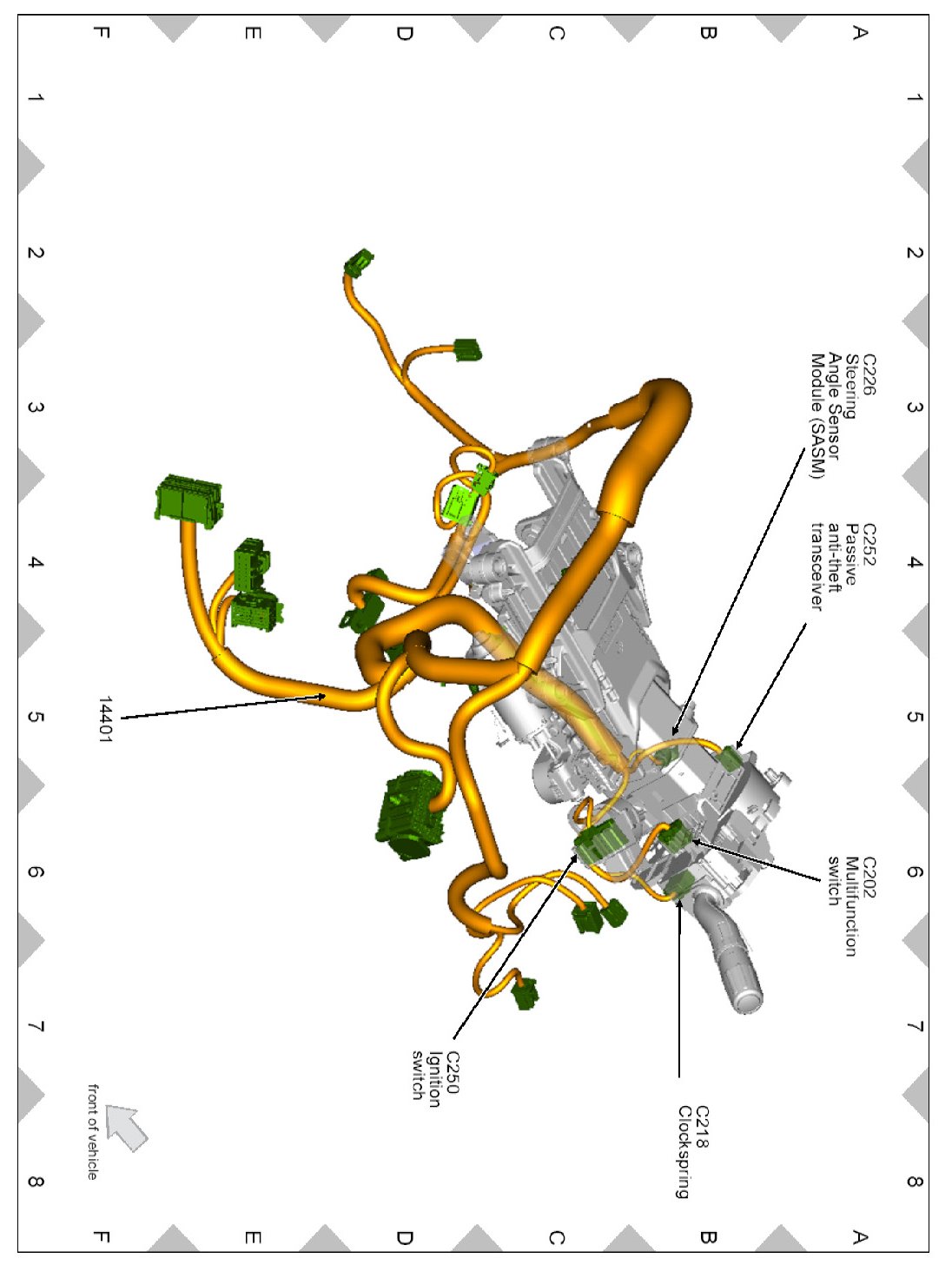 A B C D E F

1 2 3 4 5 6 7 8

C226 Steering Angle Sensor Module (SASM)

C252 Passive anti-theft transceiver

C202 Multifunction switch

C218 Clockspring

C250 Ignition switch

14401

front of vehicle

1 2 3 4 5 6 7 8

A B C D E F