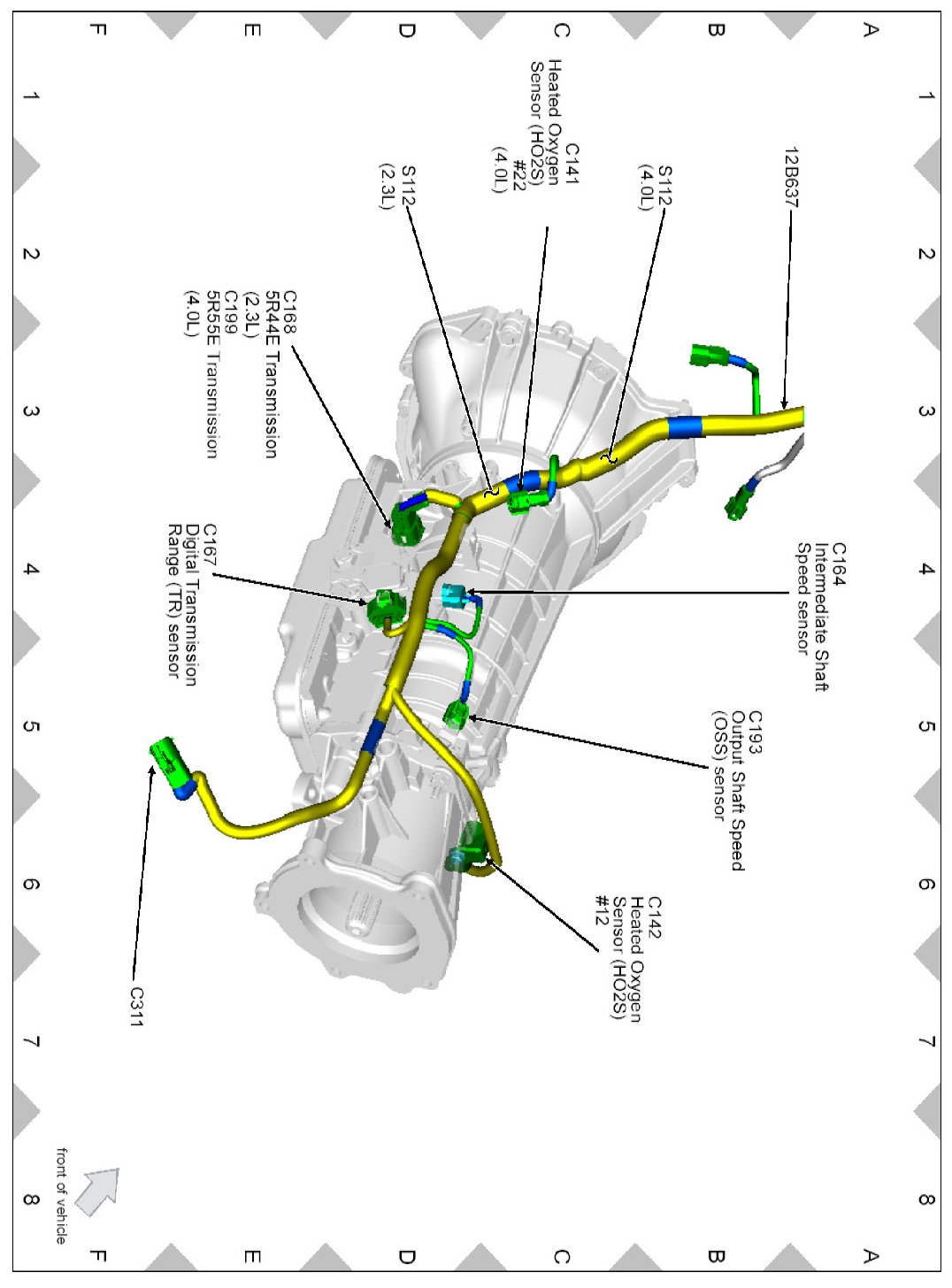 A
B
C
D
E
F

1
2
3
4
5
6
7
8

12B637

S112
(4.0L)

C141
Heated Oxygen
Sensor (HO2S)
#22
(4.0L)

S112
(2.3L)

C168
5R44E Transmission
(2.3L)
C199
5R55E Transmission
(4.0L)

C164
Intermediate Shaft
Speed sensor

C167
Digital Transmission
Range (TR) sensor

C193
Output Shaft Speed
(OSS) sensor

C142
Heated Oxygen
Sensor (HO2S)
#12

C311

front of vehicle

1
2
3
4
5
6
7
8

A
B
C
D
E
F