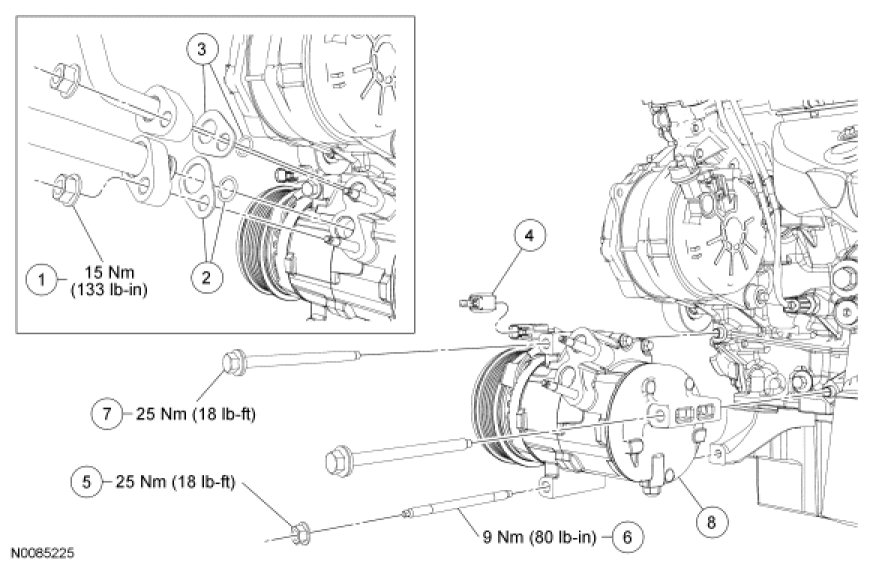 3

1 15 Nm (133 lb-in)

2

4

7 25 Nm (18 lb-ft)

5 25 Nm (18 lb-ft)

9 Nm (80 lb-in) 6

8

N0085225