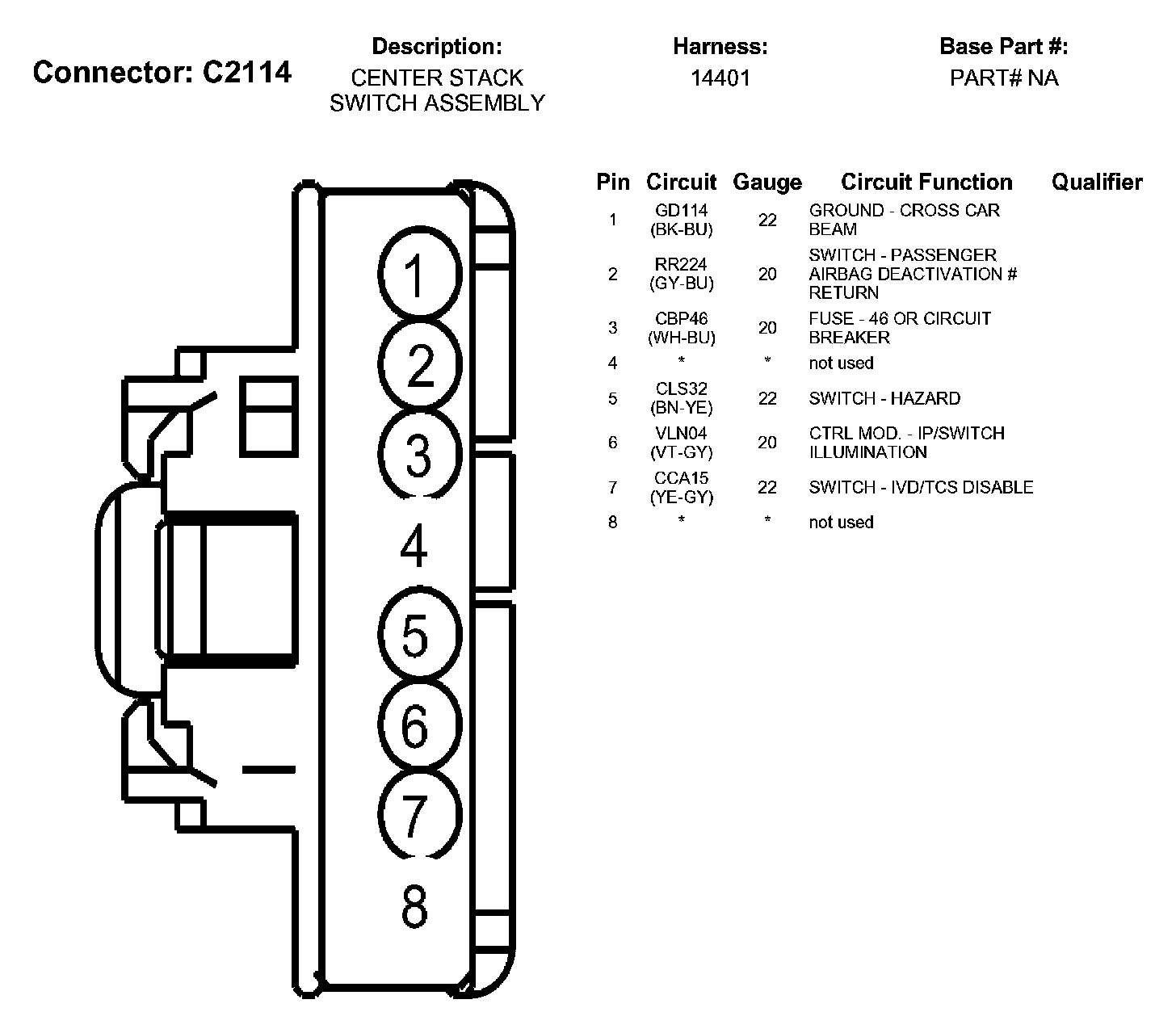 Connector: C2114

Description:
CENTER STACK SWITCH ASSEMBLY

Harness:
14401

Base Part #:
PART# NA

1
2
3
4
5
6
7
8

| Pin | Circuit | Gauge | Circuit Function | Qualifier |
|---|---|---|---|---|
| 1 | GD114 (BK-BU) | 22 | GROUND - CROSS CAR BEAM | |
| 2 | RR224 (GY-BU) | 20 | SWITCH - PASSENGER AIRBAG DEACTIVATION # RETURN | |
| 3 | CBP46 (WH-BU) | 20 | FUSE - 46 OR CIRCUIT BREAKER | |
| 4 | * | * | not used | |
| 5 | CLS32 (BN-YE) | 22 | SWITCH - HAZARD | |
| 6 | VLN04 (VT-GY) | 20 | CTRL MOD. - IP/SWITCH ILLUMINATION | |
| 7 | CCA15 (YE-GY) | 22 | SWITCH - IVD/TCS DISABLE | |
| 8 | * | * | not used | |