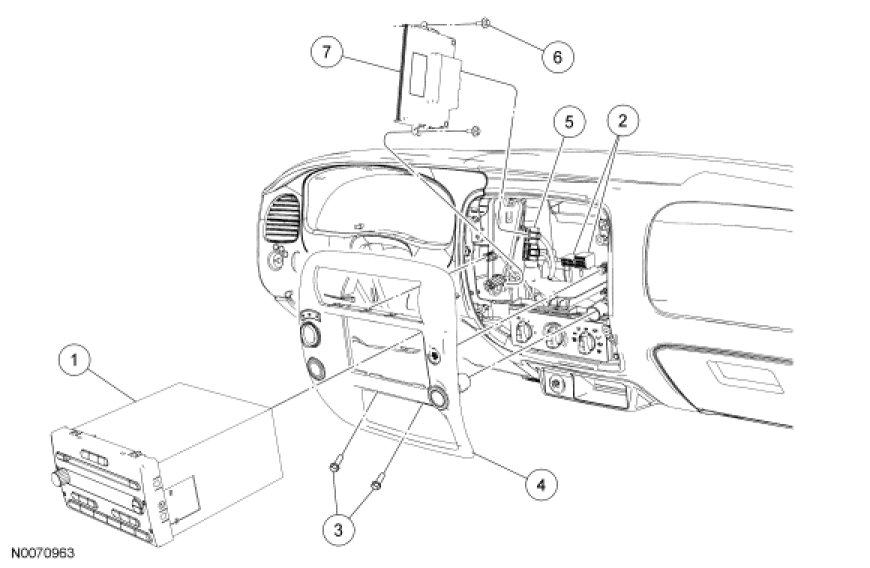 7
6
5
2
1
4
3
N0070963