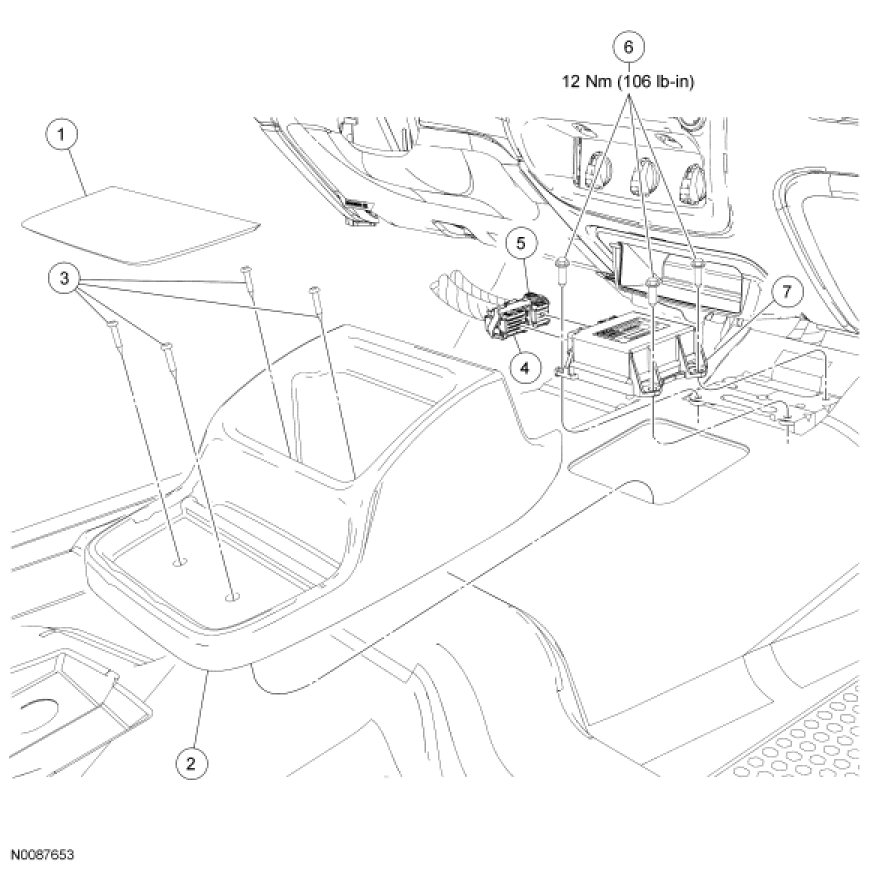 6
12 Nm (106 lb-in)

1

3

5

7

4

2

N0087653