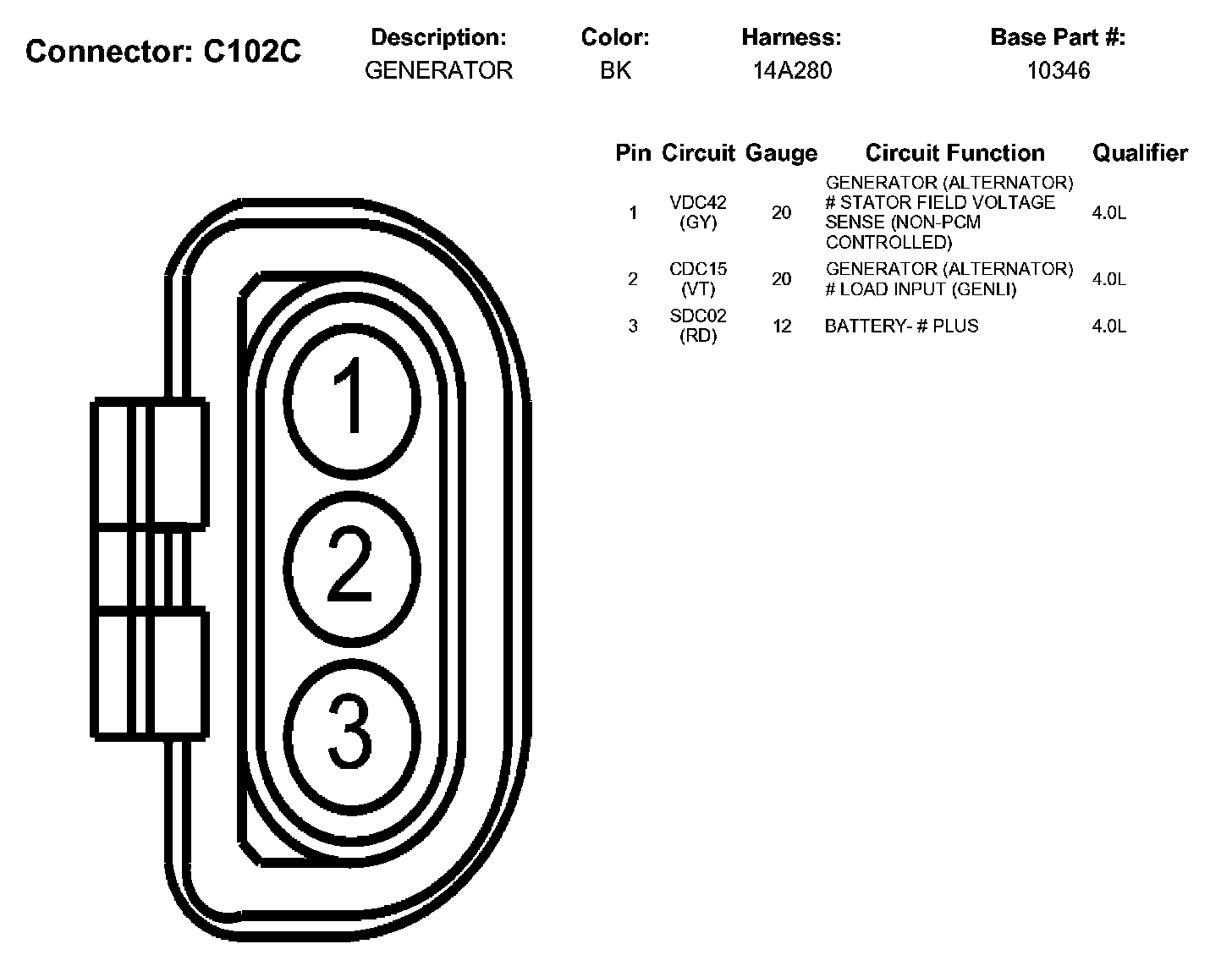 Connector: C102C

| Description: | Color: | Harness: | Base Part #: |
|---|---|---|---|
| GENERATOR | BK | 14A280 | 10346 |

| Pin | Circuit | Gauge | Circuit Function | Qualifier |
|---|---|---|---|---|
| 1 | VDC42 (GY) | 20 | GENERATOR (ALTERNATOR) # STATOR FIELD VOLTAGE SENSE (NON-PCM CONTROLLED) | 4.0L |
| 2 | CDC15 (VT) | 20 | GENERATOR (ALTERNATOR) # LOAD INPUT (GENLI) | 4.0L |
| 3 | SDC02 (RD) | 12 | BATTERY- # PLUS | 4.0L |

1
2
3