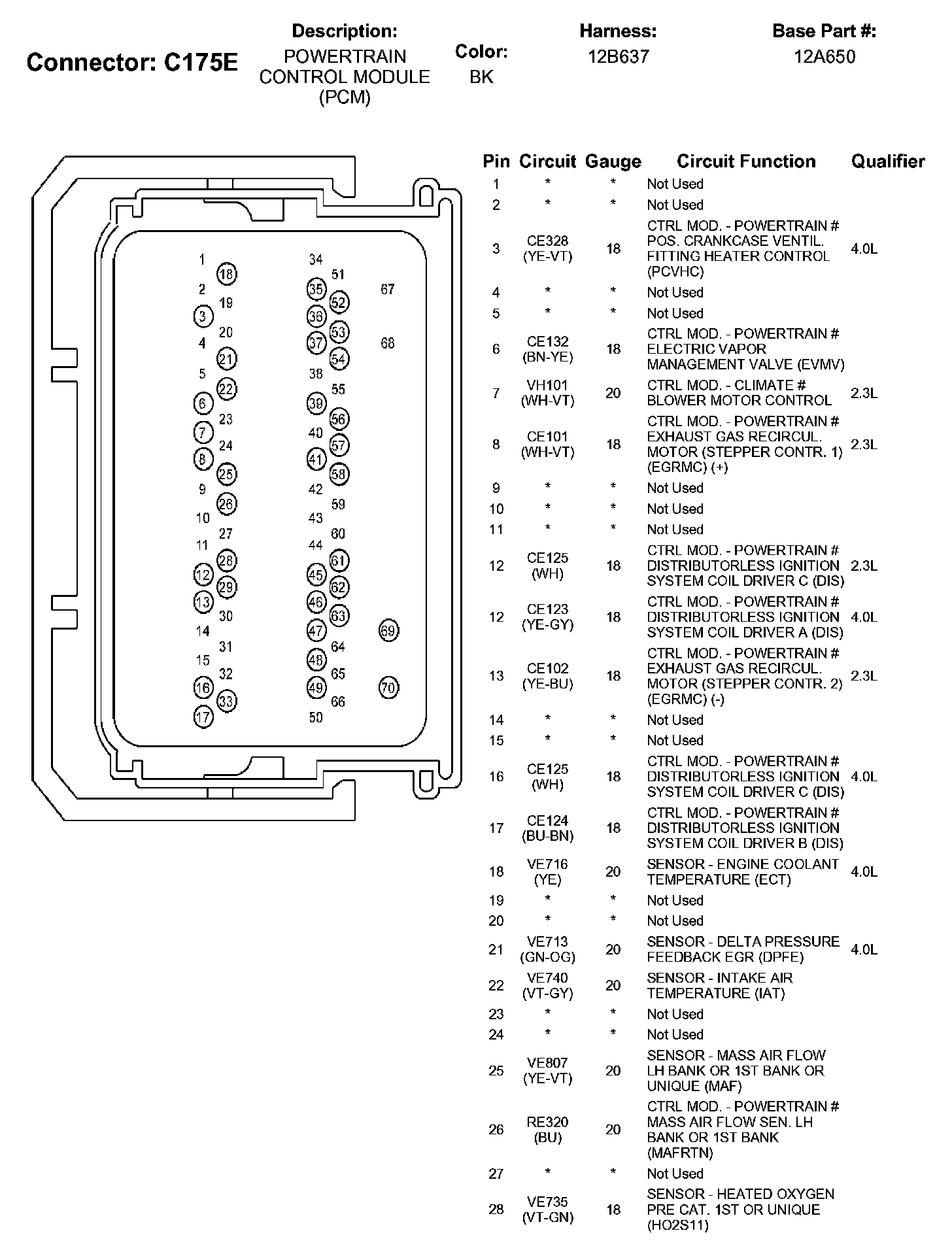 Connector: C175E

Description:
POWERTRAIN CONTROL MODULE (PCM)

Color:
BK

Harness:
12B637

Base Part #:
12A650

1
18
2
19
3
20
4
21
5
22
6
23
7
24
8
25
9
26
10
27
11
28
12
29
13
30
14
31
15
32
16
33
17

34
51
35
52
36
53
37
54
38
55
39
56
40
57
41
58
42
59
43
60
44
61
45
62
46
63
47
64
48
65
49
66
50

67
68
69
70

| Pin | Circuit | Gauge | Circuit Function | Qualifier |
|---|---|---|---|---|
| 1 | * | * | Not Used | |
| 2 | * | * | Not Used | |
| 3 | CE328 (YE-VT) | 18 | CTRL MOD. - POWERTRAIN # POS. CRANKCASE VENTIL. FITTING HEATER CONTROL (PCVHC) | 4.0L |
| 4 | * | * | Not Used | |
| 5 | * | * | Not Used | |
| 6 | CE132 (BN-YE) | 18 | CTRL MOD. - POWERTRAIN # ELECTRIC VAPOR MANAGEMENT VALVE (EVMV) | |
| 7 | VH101 (WH-VT) | 20 | CTRL MOD. - CLIMATE # BLOWER MOTOR CONTROL | 2.3L |
| 8 | CE101 (WH-VT) | 18 | CTRL MOD. - POWERTRAIN # EXHAUST GAS RECIRCUL. MOTOR (STEPPER CONTR. 1) (EGRMC) (+) | 2.3L |
| 9 | * | * | Not Used | |
| 10 | * | * | Not Used | |
| 11 | * | * | Not Used | |
| 12 | CE125 (WH) | 18 | CTRL MOD. - POWERTRAIN # DISTRIBUTORLESS IGNITION SYSTEM COIL DRIVER C (DIS) | 2.3L |
| 12 | CE123 (YE-GY) | 18 | CTRL MOD. - POWERTRAIN # DISTRIBUTORLESS IGNITION SYSTEM COIL DRIVER A (DIS) | 4.0L |
| 13 | CE102 (YE-BU) | 18 | CTRL MOD. - POWERTRAIN # EXHAUST GAS RECIRCUL. MOTOR (STEPPER CONTR. 2) (EGRMC) (-) | 2.3L |
| 14 | * | * | Not Used | |
| 15 | * | * | Not Used | |
| 16 | CE125 (WH) | 18 | CTRL MOD. - POWERTRAIN # DISTRIBUTORLESS IGNITION SYSTEM COIL DRIVER C (DIS) | 4.0L |
| 17 | CE124 (BU-BN) | 18 | CTRL MOD. - POWERTRAIN # DISTRIBUTORLESS IGNITION SYSTEM COIL DRIVER B (DIS) | |
| 18 | VE716 (YE) | 20 | SENSOR - ENGINE COOLANT TEMPERATURE (ECT) | 4.0L |
| 19 | * | * | Not Used | |
| 20 | * | * | Not Used | |
| 21 | VE713 (GN-OG) | 20 | SENSOR - DELTA PRESSURE FEEDBACK EGR (DPFE) | 4.0L |
| 22 | VE740 (VT-GY) | 20 | SENSOR - INTAKE AIR TEMPERATURE (IAT) | |
| 23 | * | * | Not Used | |
| 24 | * | * | Not Used | |
| 25 | VE807 (YE-VT) | 20 | SENSOR - MASS AIR FLOW LH BANK OR 1ST BANK OR UNIQUE (MAF) | |
| 26 | RE320 (BU) | 20 | CTRL MOD. - POWERTRAIN # MASS AIR FLOW SEN. LH BANK OR 1ST BANK (MAFRTN) | |
| 27 | * | * | Not Used | |
| 28 | VE735 (VT-GN) | 18 | SENSOR - HEATED OXYGEN PRE CAT. 1ST OR UNIQUE (HO2S11) | |