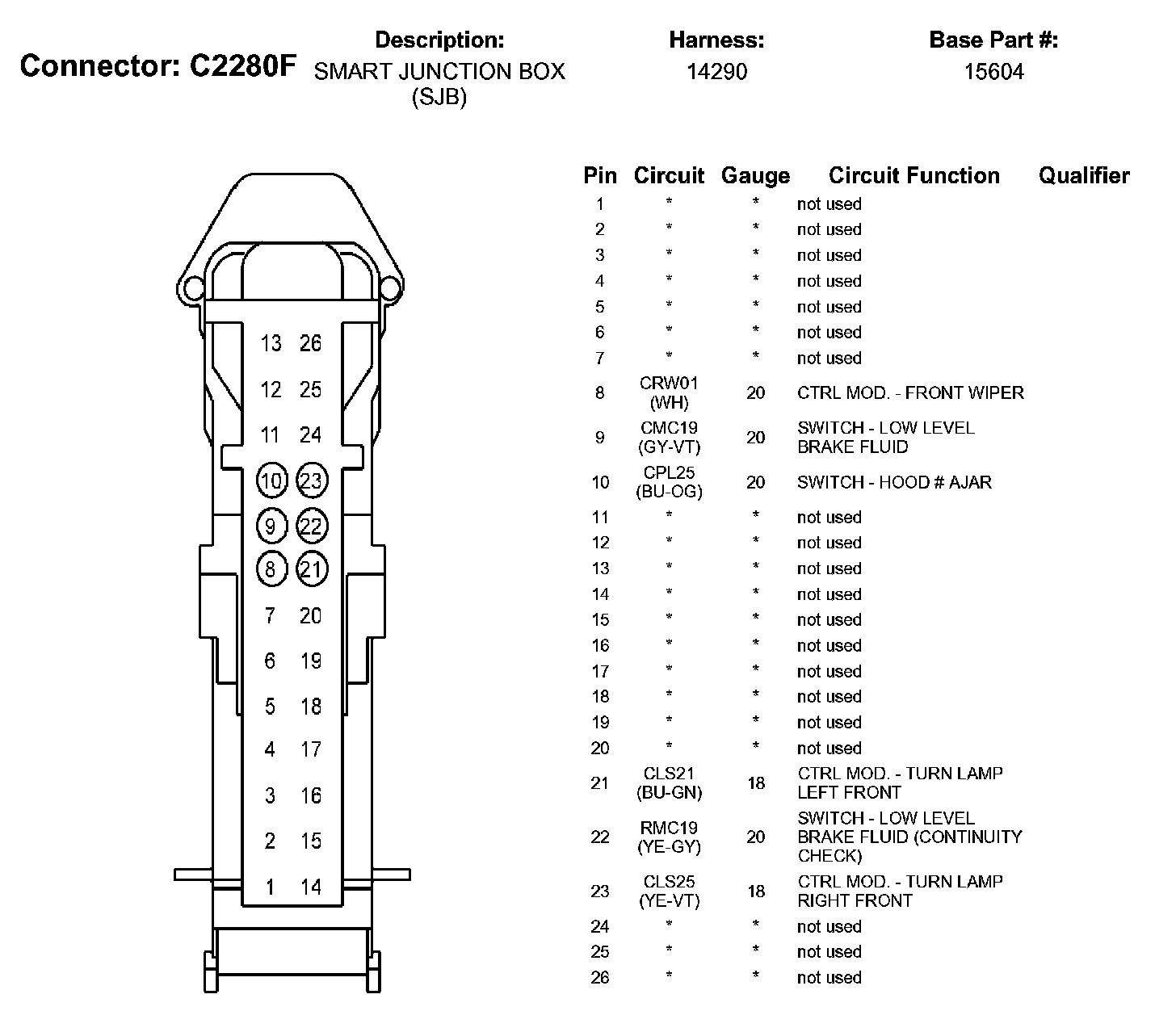 Connector: C2280F

Description:
SMART JUNCTION BOX (SJB)

Harness:
14290

Base Part #:
15604

13 26
12 25
11 24
10 23
9 22
8 21
7 20
6 19
5 18
4 17
3 16
2 15
1 14

| Pin | Circuit | Gauge | Circuit Function | Qualifier |
|---|---|---|---|---|
| 1 | * | * | not used | |
| 2 | * | * | not used | |
| 3 | * | * | not used | |
| 4 | * | * | not used | |
| 5 | * | * | not used | |
| 6 | * | * | not used | |
| 7 | * | * | not used | |
| 8 | CRW01 (WH) | 20 | CTRL MOD. - FRONT WIPER | |
| 9 | CMC19 (GY-VT) | 20 | SWITCH - LOW LEVEL BRAKE FLUID | |
| 10 | CPL25 (BU-OG) | 20 | SWITCH - HOOD # AJAR | |
| 11 | * | * | not used | |
| 12 | * | * | not used | |
| 13 | * | * | not used | |
| 14 | * | * | not used | |
| 15 | * | * | not used | |
| 16 | * | * | not used | |
| 17 | * | * | not used | |
| 18 | * | * | not used | |
| 19 | * | * | not used | |
| 20 | * | * | not used | |
| 21 | CLS21 (BU-GN) | 18 | CTRL MOD. - TURN LAMP LEFT FRONT | |
| 22 | RMC19 (YE-GY) | 20 | SWITCH - LOW LEVEL BRAKE FLUID (CONTINUITY CHECK) | |
| 23 | CLS25 (YE-VT) | 18 | CTRL MOD. - TURN LAMP RIGHT FRONT | |
| 24 | * | * | not used | |
| 25 | * | * | not used | |
| 26 | * | * | not used | |