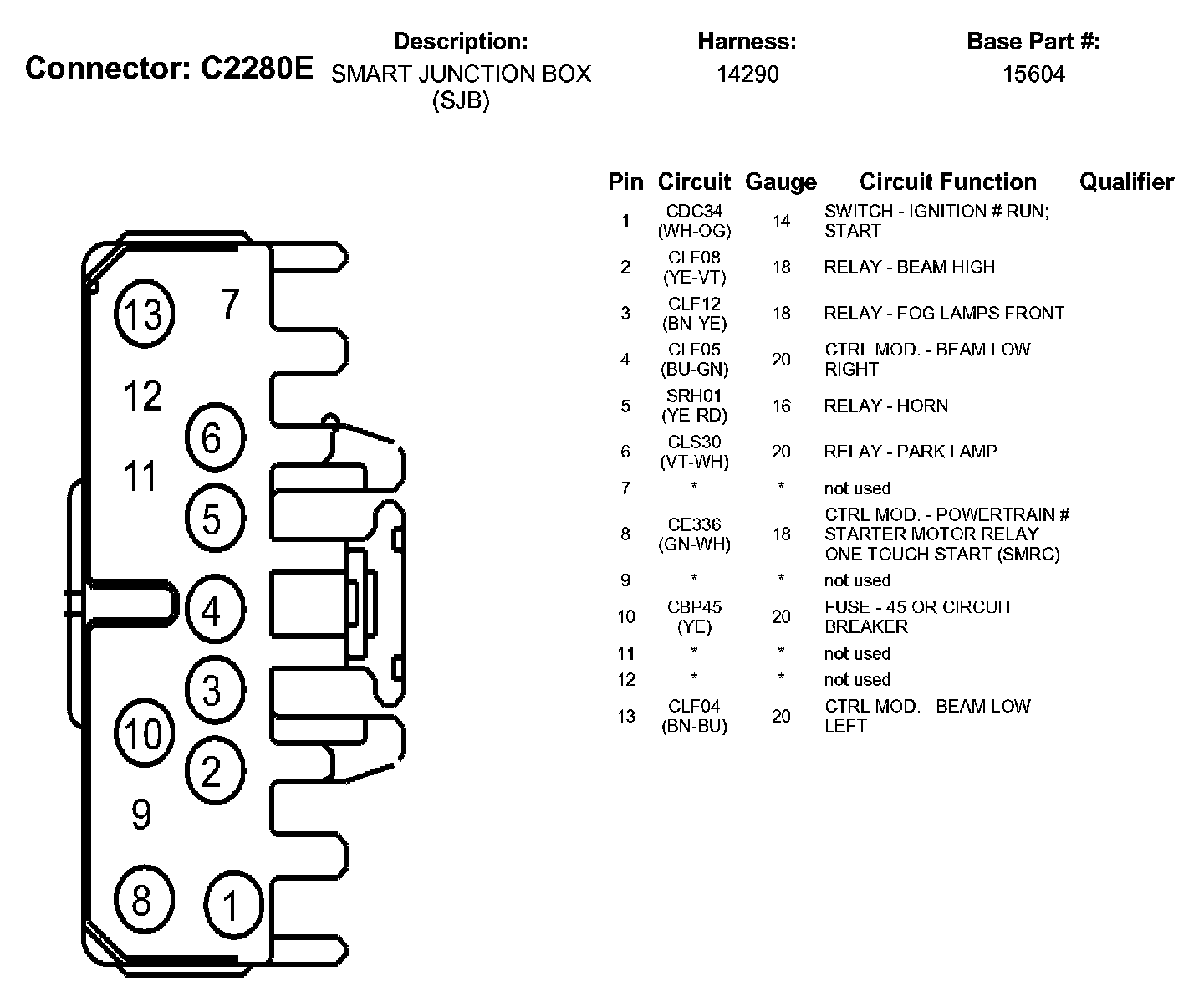 Connector: C2280E

Description:
SMART JUNCTION BOX (SJB)

Harness:
14290

Base Part #:
15604

13 7
12
6
11
5
4
3
10
2
9
8 1

| Pin | Circuit | Gauge | Circuit Function | Qualifier |
|---|---|---|---|---|
| 1 | CDC34 (WH-OG) | 14 | SWITCH - IGNITION # RUN; START | |
| 2 | CLF08 (YE-VT) | 18 | RELAY - BEAM HIGH | |
| 3 | CLF12 (BN-YE) | 18 | RELAY - FOG LAMPS FRONT | |
| 4 | CLF05 (BU-GN) | 20 | CTRL MOD. - BEAM LOW RIGHT | |
| 5 | SRH01 (YE-RD) | 16 | RELAY - HORN | |
| 6 | CLS30 (VT-WH) | 20 | RELAY - PARK LAMP | |
| 7 | * | * | not used | |
| 8 | CE336 (GN-WH) | 18 | CTRL MOD. - POWERTRAIN # STARTER MOTOR RELAY ONE TOUCH START (SMRC) | |
| 9 | * | * | not used | |
| 10 | CBP45 (YE) | 20 | FUSE - 45 OR CIRCUIT BREAKER | |
| 11 | * | * | not used | |
| 12 | * | * | not used | |
| 13 | CLF04 (BN-BU) | 20 | CTRL MOD. - BEAM LOW LEFT | |