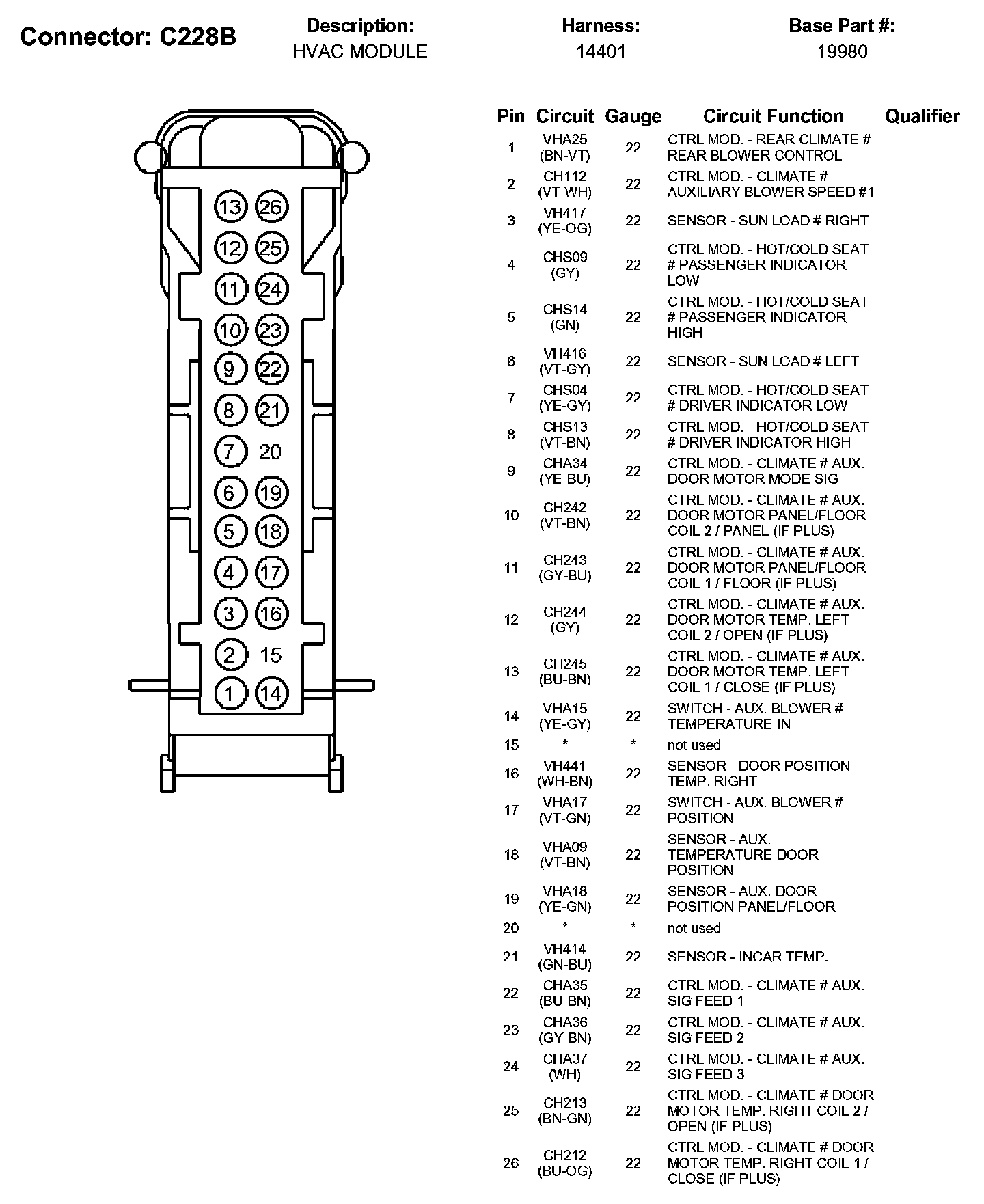 Connector: C228B

Description:
HVAC MODULE

Harness:
14401

Base Part #:
19980

13 26
12 25
11 24
10 23
9 22
8 21
7 20
6 19
5 18
4 17
3 16
2 15
1 14

| Pin | Circuit | Gauge | Circuit Function | Qualifier |
|---|---|---|---|---|
| 1 | VHA25 (BN-VT) | 22 | CTRL MOD. - REAR CLIMATE # REAR BLOWER CONTROL | |
| 2 | CH112 (VT-WH) | 22 | CTRL MOD. - CLIMATE # AUXILIARY BLOWER SPEED #1 | |
| 3 | VH417 (YE-OG) | 22 | SENSOR - SUN LOAD # RIGHT | |
| 4 | CHS09 (GY) | 22 | CTRL MOD. - HOT/COLD SEAT # PASSENGER INDICATOR LOW | |
| 5 | CHS14 (GN) | 22 | CTRL MOD. - HOT/COLD SEAT # PASSENGER INDICATOR HIGH | |
| 6 | VH416 (VT-GY) | 22 | SENSOR - SUN LOAD # LEFT | |
| 7 | CHS04 (YE-GY) | 22 | CTRL MOD. - HOT/COLD SEAT # DRIVER INDICATOR LOW | |
| 8 | CHS13 (VT-BN) | 22 | CTRL MOD. - HOT/COLD SEAT # DRIVER INDICATOR HIGH | |
| 9 | CHA34 (YE-BU) | 22 | CTRL MOD. - CLIMATE # AUX. DOOR MOTOR MODE SIG | |
| 10 | CH242 (VT-BN) | 22 | CTRL MOD. - CLIMATE # AUX. DOOR MOTOR PANEL/FLOOR COIL 2 / PANEL (IF PLUS) | |
| 11 | CH243 (GY-BU) | 22 | CTRL MOD. - CLIMATE # AUX. DOOR MOTOR PANEL/FLOOR COIL 1 / FLOOR (IF PLUS) | |
| 12 | CH244 (GY) | 22 | CTRL MOD. - CLIMATE # AUX. DOOR MOTOR TEMP. LEFT COIL 2 / OPEN (IF PLUS) | |
| 13 | CH245 (BU-BN) | 22 | CTRL MOD. - CLIMATE # AUX. DOOR MOTOR TEMP. LEFT COIL 1 / CLOSE (IF PLUS) | |
| 14 | VHA15 (YE-GY) | 22 | SWITCH - AUX. BLOWER # TEMPERATURE IN | |
| 15 | * | * | not used | |
| 16 | VH441 (WH-BN) | 22 | SENSOR - DOOR POSITION TEMP. RIGHT | |
| 17 | VHA17 (VT-GN) | 22 | SWITCH - AUX. BLOWER # POSITION | |
| 18 | VHA09 (VT-BN) | 22 | SENSOR - AUX. TEMPERATURE DOOR POSITION | |
| 19 | VHA18 (YE-GN) | 22 | SENSOR - AUX. DOOR POSITION PANEL/FLOOR | |
| 20 | * | * | not used | |
| 21 | VH414 (GN-BU) | 22 | SENSOR - INCAR TEMP. | |
| 22 | CHA35 (BU-BN) | 22 | CTRL MOD. - CLIMATE # AUX. SIG FEED 1 | |
| 23 | CHA36 (GY-BN) | 22 | CTRL MOD. - CLIMATE # AUX. SIG FEED 2 | |
| 24 | CHA37 (WH) | 22 | CTRL MOD. - CLIMATE # AUX. SIG FEED 3 | |
| 25 | CH213 (BN-GN) | 22 | CTRL MOD. - CLIMATE # DOOR MOTOR TEMP. RIGHT COIL 2 / OPEN (IF PLUS) | |
| 26 | CH212 (BU-OG) | 22 | CTRL MOD. - CLIMATE # DOOR MOTOR TEMP. RIGHT COIL 1 / CLOSE (IF PLUS) | |