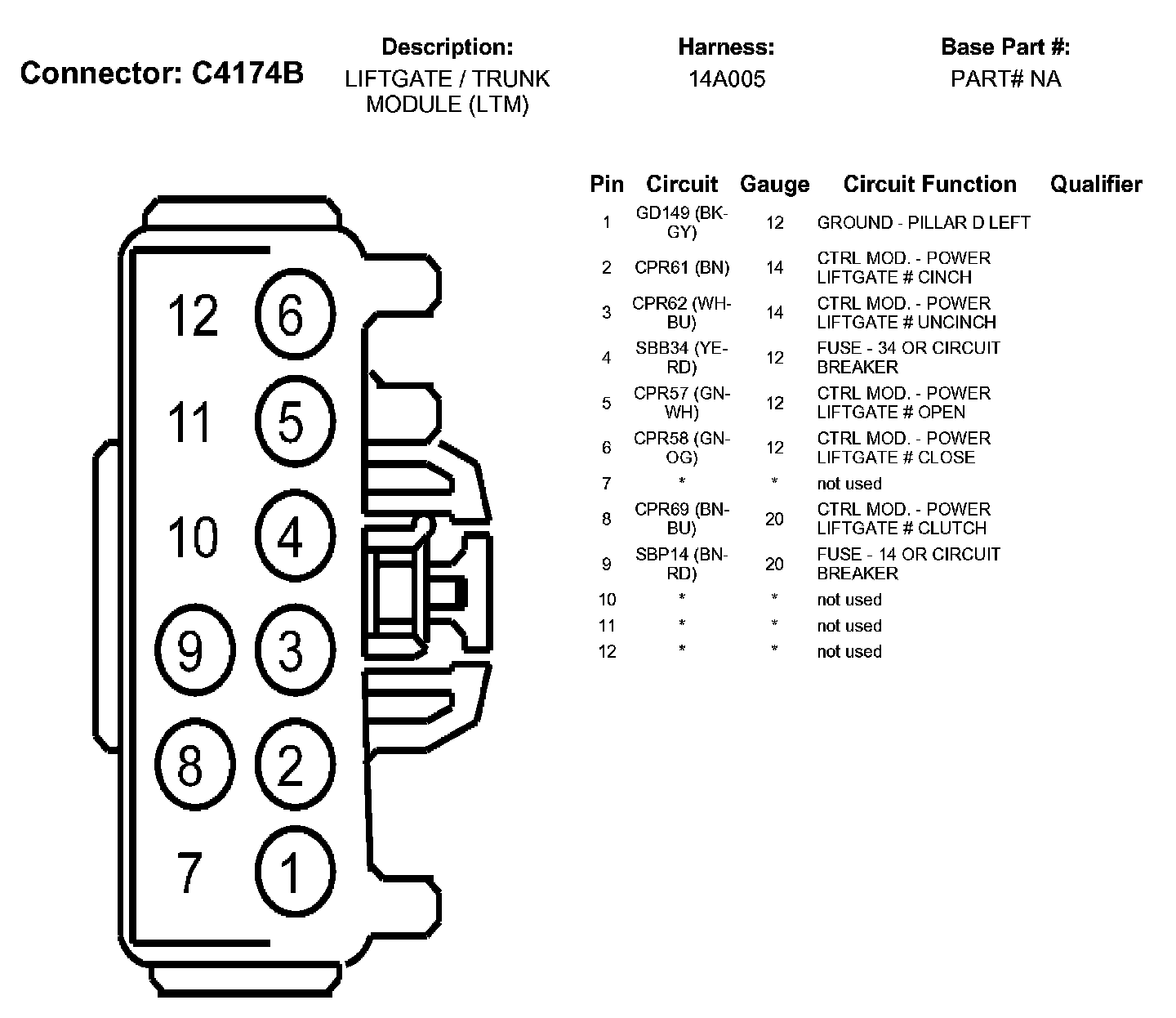 Connector: C4174B

Description:
LIFTGATE / TRUNK MODULE (LTM)

Harness:
14A005

Base Part #:
PART# NA

12 6
11 5
10 4
9 3
8 2
7 1

| Pin | Circuit | Gauge | Circuit Function | Qualifier |
|---|---|---|---|---|
| 1 | GD149 (BK-GY) | 12 | GROUND - PILLAR D LEFT | |
| 2 | CPR61 (BN) | 14 | CTRL MOD. - POWER LIFTGATE # CINCH | |
| 3 | CPR62 (WH-BU) | 14 | CTRL MOD. - POWER LIFTGATE # UNCINCH | |
| 4 | SBB34 (YE-RD) | 12 | FUSE - 34 OR CIRCUIT BREAKER | |
| 5 | CPR57 (GN-WH) | 12 | CTRL MOD. - POWER LIFTGATE # OPEN | |
| 6 | CPR58 (GN-OG) | 12 | CTRL MOD. - POWER LIFTGATE # CLOSE | |
| 7 | * | * | not used | |
| 8 | CPR69 (BN-BU) | 20 | CTRL MOD. - POWER LIFTGATE # CLUTCH | |
| 9 | SBP14 (BN-RD) | 20 | FUSE - 14 OR CIRCUIT BREAKER | |
| 10 | * | * | not used | |
| 11 | * | * | not used | |
| 12 | * | * | not used | |