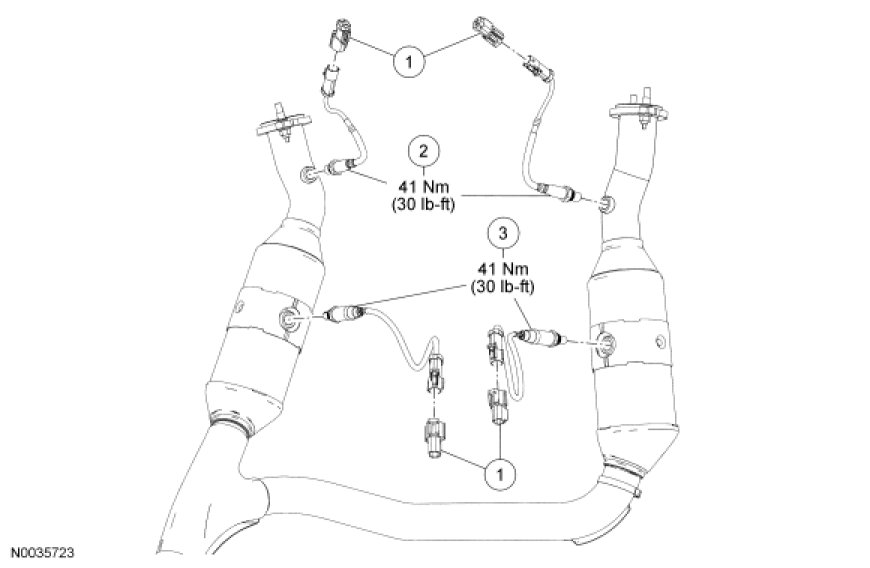 1

2

41 Nm
(30 lb-ft)

3

41 Nm
(30 lb-ft)

1

N0035723