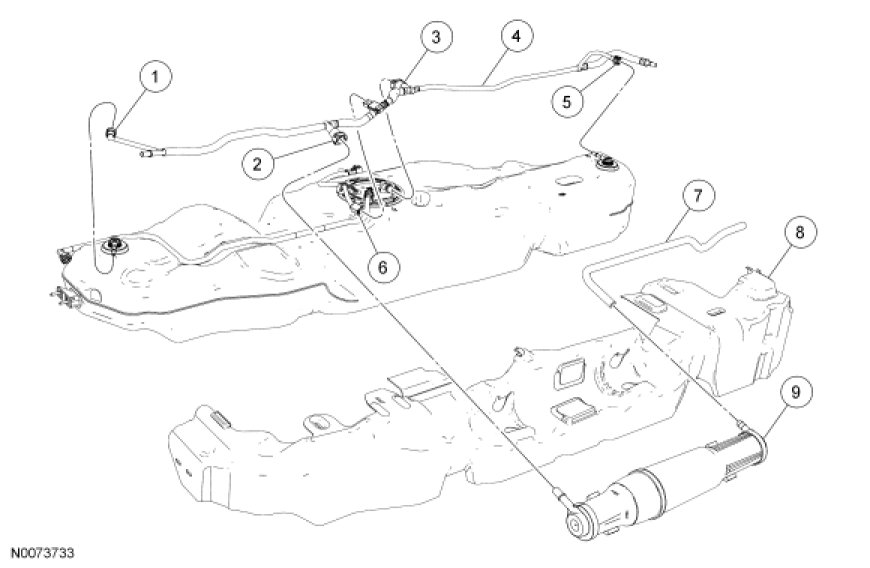 1
2
3
4
5
6
7
8
9
N0073733