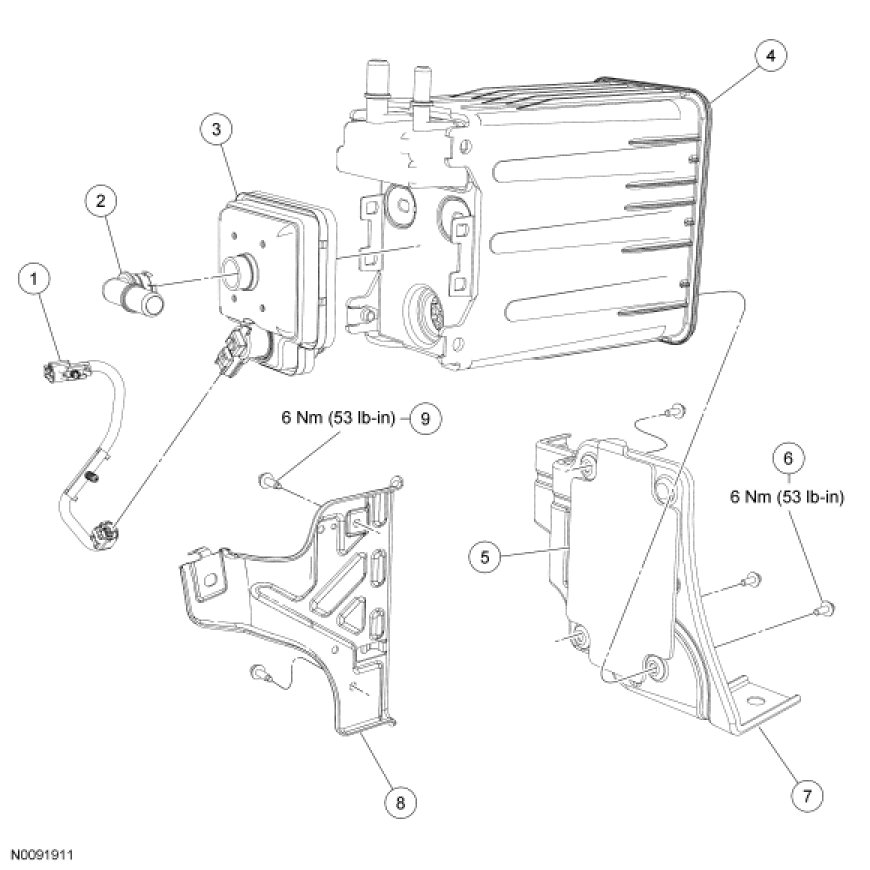 4

3

2

1

6 Nm (53 lb-in) 9

6
6 Nm (53 lb-in)

5

8

7

N0091911