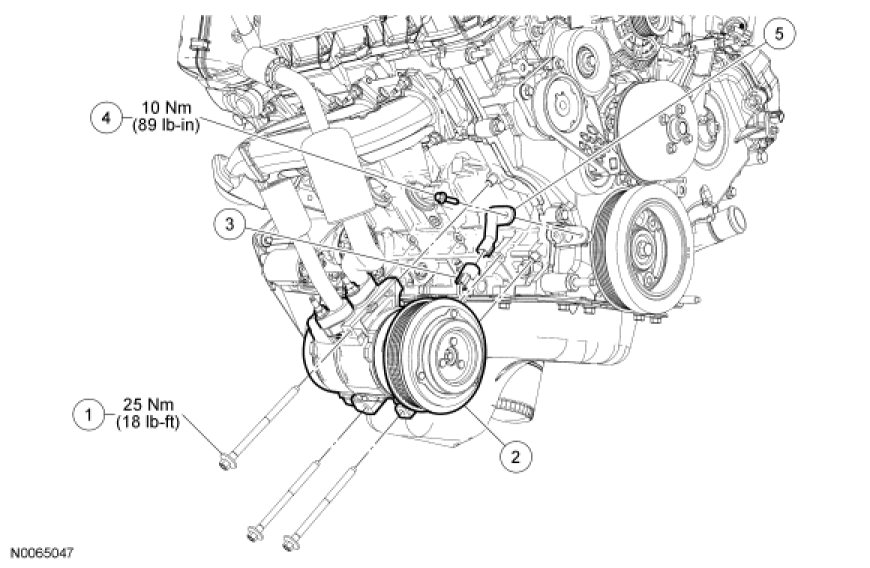 5

4 10 Nm (89 lb-in)

3

1 25 Nm (18 lb-ft)

2

N0065047