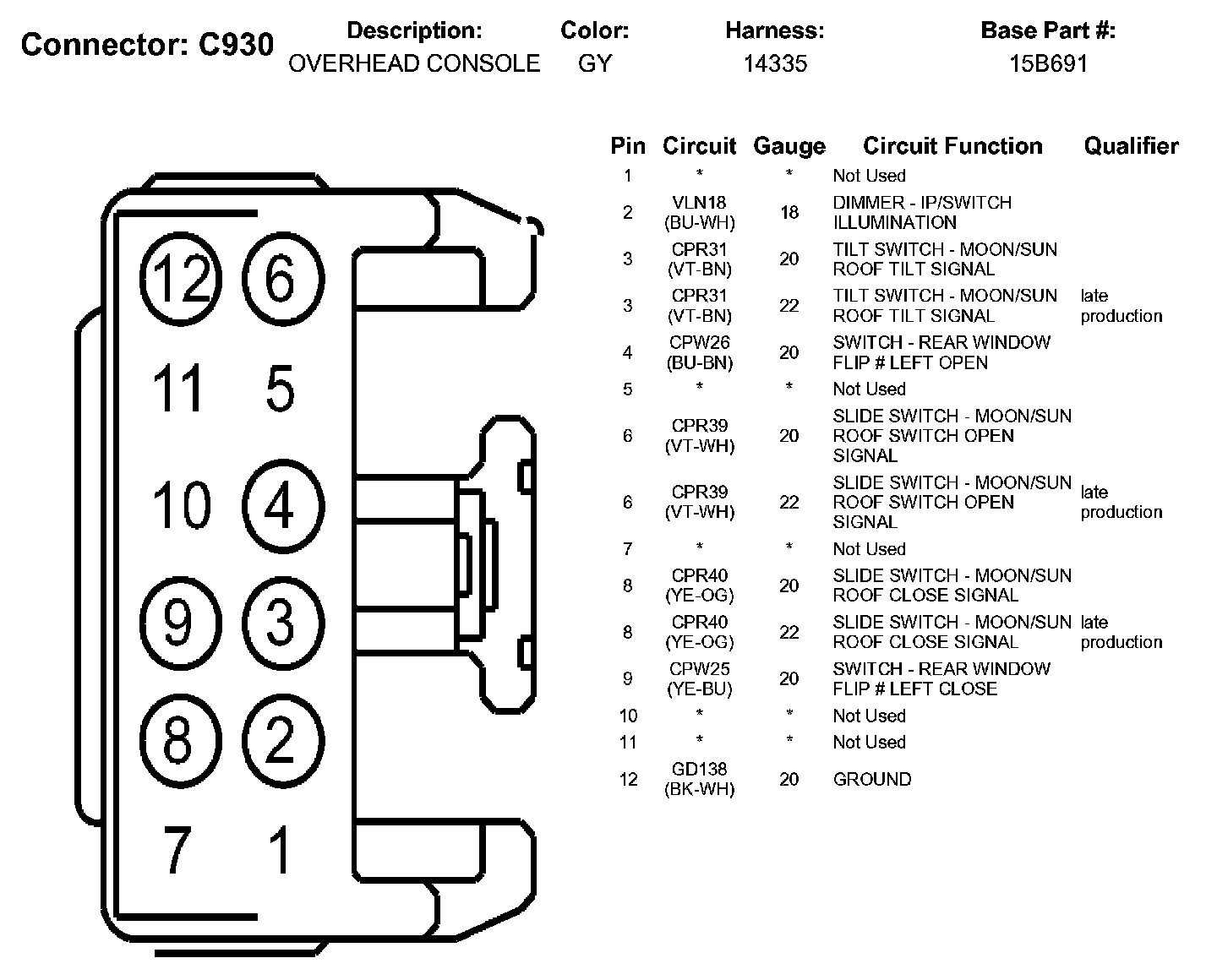 Connector: C930

| Description: | Color: | Harness: | Base Part #: |
|---|---|---|---|
| OVERHEAD CONSOLE | GY | 14335 | 15B691 |

12 6
11 5
10 4
9 3
8 2
7 1

| Pin | Circuit | Gauge | Circuit Function | Qualifier |
|---|---|---|---|---|
| 1 | * | * | Not Used | |
| 2 | VLN18 (BU-WH) | 18 | DIMMER - IP/SWITCH ILLUMINATION | |
| 3 | CPR31 (VT-BN) | 20 | TILT SWITCH - MOON/SUN ROOF TILT SIGNAL | |
| 3 | CPR31 (VT-BN) | 22 | TILT SWITCH - MOON/SUN ROOF TILT SIGNAL | late production |
| 4 | CPW26 (BU-BN) | 20 | SWITCH - REAR WINDOW FLIP # LEFT OPEN | |
| 5 | * | * | Not Used | |
| 6 | CPR39 (VT-WH) | 20 | SLIDE SWITCH - MOON/SUN ROOF SWITCH OPEN SIGNAL | |
| 6 | CPR39 (VT-WH) | 22 | SLIDE SWITCH - MOON/SUN ROOF SWITCH OPEN SIGNAL | late production |
| 7 | * | * | Not Used | |
| 8 | CPR40 (YE-OG) | 20 | SLIDE SWITCH - MOON/SUN ROOF CLOSE SIGNAL | |
| 8 | CPR40 (YE-OG) | 22 | SLIDE SWITCH - MOON/SUN ROOF CLOSE SIGNAL | late production |
| 9 | CPW25 (YE-BU) | 20 | SWITCH - REAR WINDOW FLIP # LEFT CLOSE | |
| 10 | * | * | Not Used | |
| 11 | * | * | Not Used | |
| 12 | GD138 (BK-WH) | 20 | GROUND | |