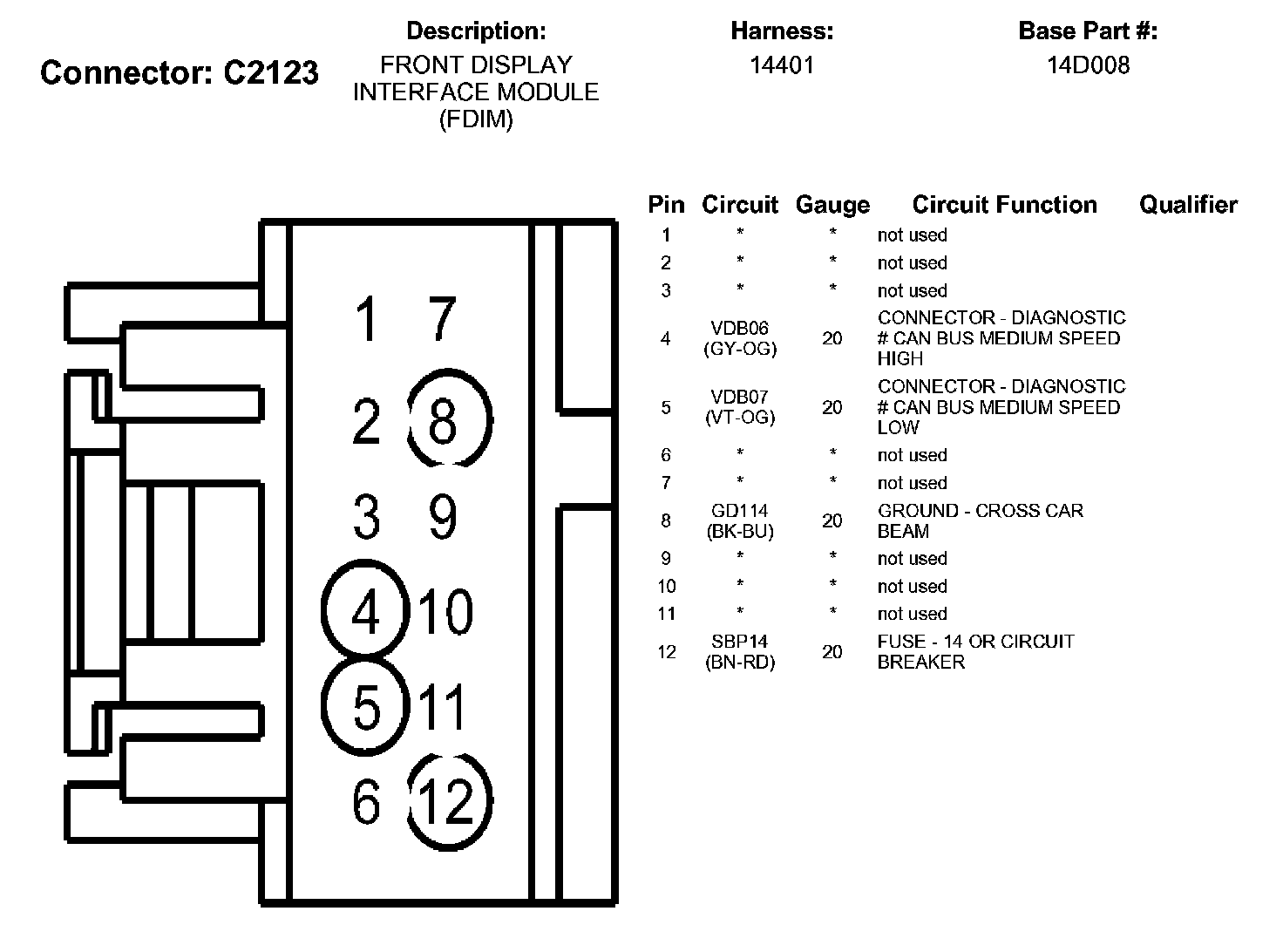 Connector: C2123

Description:
FRONT DISPLAY INTERFACE MODULE (FDIM)

Harness:
14401

Base Part #:
14D008

1 7
2 8
3 9
4 10
5 11
6 12

| Pin | Circuit | Gauge | Circuit Function | Qualifier |
|---|---|---|---|---|
| 1 | * | * | not used | |
| 2 | * | * | not used | |
| 3 | * | * | not used | |
| 4 | VDB06 (GY-OG) | 20 | CONNECTOR - DIAGNOSTIC # CAN BUS MEDIUM SPEED HIGH | |
| 5 | VDB07 (VT-OG) | 20 | CONNECTOR - DIAGNOSTIC # CAN BUS MEDIUM SPEED LOW | |
| 6 | * | * | not used | |
| 7 | * | * | not used | |
| 8 | GD114 (BK-BU) | 20 | GROUND - CROSS CAR BEAM | |
| 9 | * | * | not used | |
| 10 | * | * | not used | |
| 11 | * | * | not used | |
| 12 | SBP14 (BN-RD) | 20 | FUSE - 14 OR CIRCUIT BREAKER | |