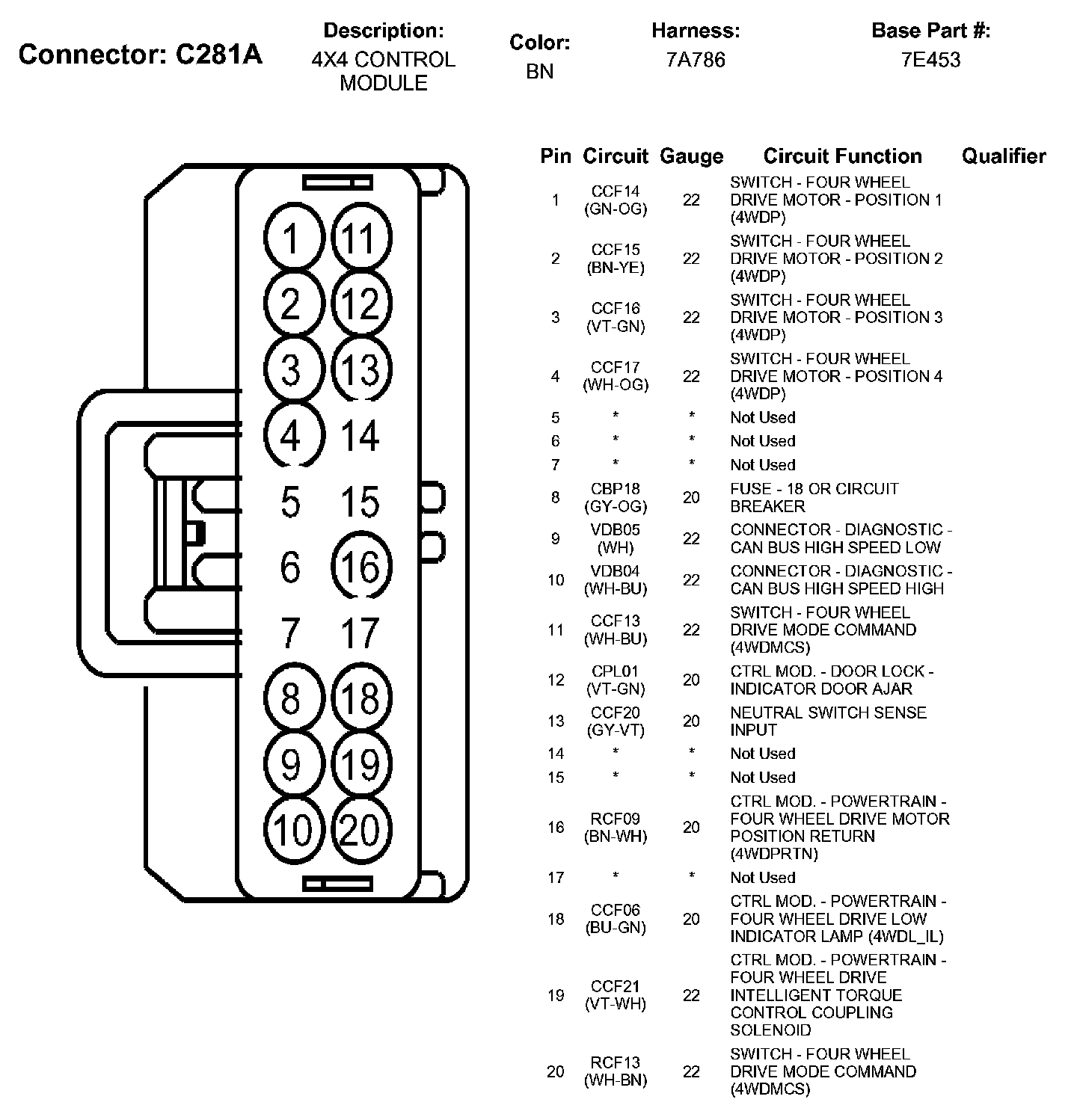 Connector: C281A

Description:
4X4 CONTROL MODULE

Color:
BN

Harness:
7A786

Base Part #:
7E453

1 11
2 12
3 13
4 14
5 15
6 16
7 17
8 18
9 19
10 20

| Pin | Circuit | Gauge | Circuit Function | Qualifier |
|---|---|---|---|---|
| 1 | CCF14 (GN-OG) | 22 | SWITCH - FOUR WHEEL DRIVE MOTOR - POSITION 1 (4WDP) | |
| 2 | CCF15 (BN-YE) | 22 | SWITCH - FOUR WHEEL DRIVE MOTOR - POSITION 2 (4WDP) | |
| 3 | CCF16 (VT-GN) | 22 | SWITCH - FOUR WHEEL DRIVE MOTOR - POSITION 3 (4WDP) | |
| 4 | CCF17 (WH-OG) | 22 | SWITCH - FOUR WHEEL DRIVE MOTOR - POSITION 4 (4WDP) | |
| 5 | * | * | Not Used | |
| 6 | * | * | Not Used | |
| 7 | * | * | Not Used | |
| 8 | CBP18 (GY-OG) | 20 | FUSE - 18 OR CIRCUIT BREAKER | |
| 9 | VDB05 (WH) | 22 | CONNECTOR - DIAGNOSTIC - CAN BUS HIGH SPEED LOW | |
| 10 | VDB04 (WH-BU) | 22 | CONNECTOR - DIAGNOSTIC - CAN BUS HIGH SPEED HIGH | |
| 11 | CCF13 (WH-BU) | 22 | SWITCH - FOUR WHEEL DRIVE MODE COMMAND (4WDMCS) | |
| 12 | CPL01 (VT-GN) | 20 | CTRL MOD. - DOOR LOCK - INDICATOR DOOR AJAR | |
| 13 | CCF20 (GY-VT) | 20 | NEUTRAL SWITCH SENSE INPUT | |
| 14 | * | * | Not Used | |
| 15 | * | * | Not Used | |
| 16 | RCF09 (BN-WH) | 20 | CTRL MOD. - POWERTRAIN - FOUR WHEEL DRIVE MOTOR POSITION RETURN (4WDPRTN) | |
| 17 | * | * | Not Used | |
| 18 | CCF06 (BU-GN) | 20 | CTRL MOD. - POWERTRAIN - FOUR WHEEL DRIVE LOW INDICATOR LAMP (4WDL_IL) | |
| 19 | CCF21 (VT-WH) | 22 | CTRL MOD. - POWERTRAIN - FOUR WHEEL DRIVE INTELLIGENT TORQUE CONTROL COUPLING SOLENOID | |
| 20 | RCF13 (WH-BN) | 22 | SWITCH - FOUR WHEEL DRIVE MODE COMMAND (4WDMCS) | |