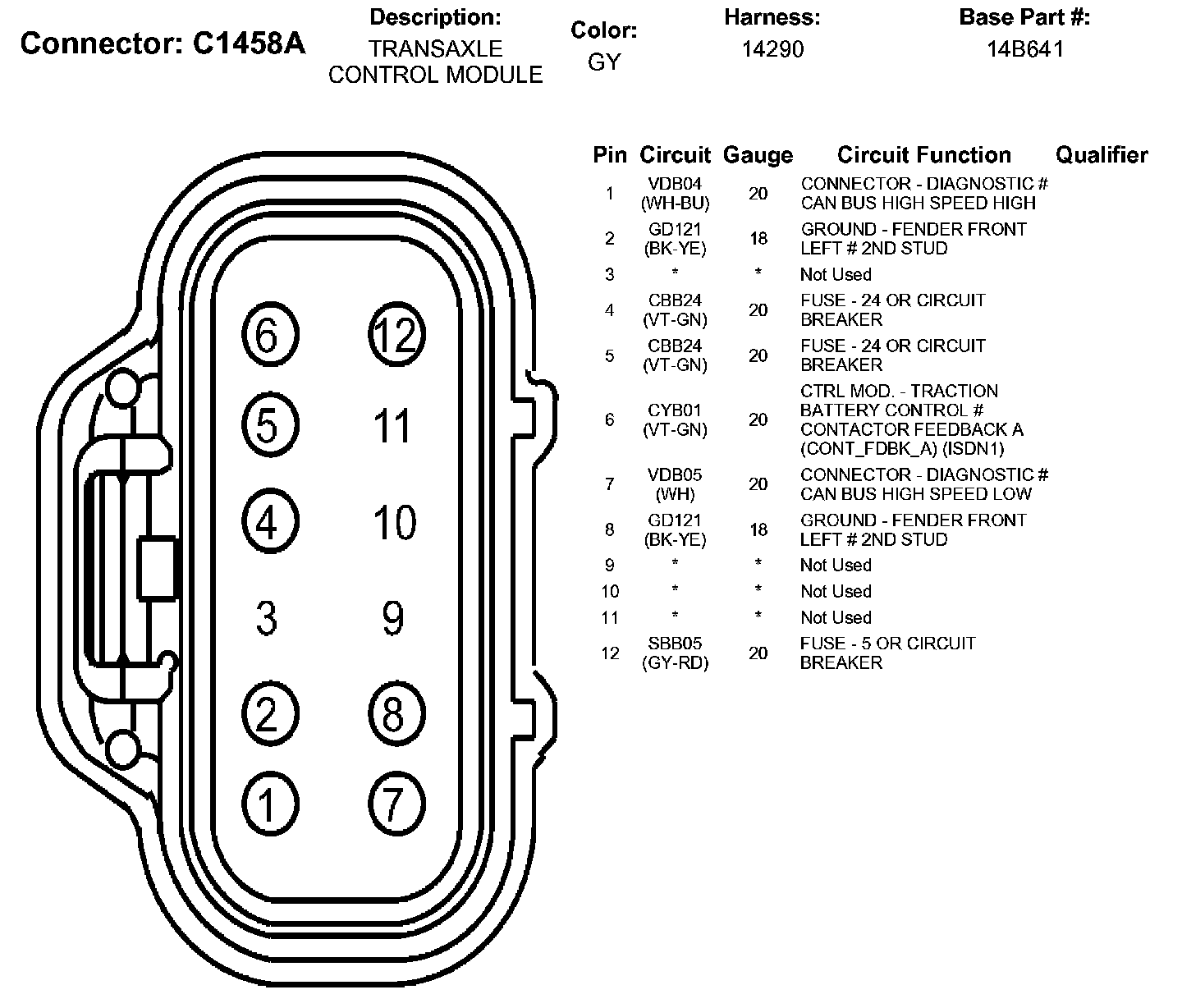 Connector: C1458A

Description:
TRANSAXLE CONTROL MODULE

Color:
GY

Harness:
14290

Base Part #:
14B641

6 12
5 11
4 10
3 9
2 8
1 7

| Pin | Circuit | Gauge | Circuit Function | Qualifier |
|---|---|---|---|---|
| 1 | VDB04 (WH-BU) | 20 | CONNECTOR - DIAGNOSTIC # CAN BUS HIGH SPEED HIGH | |
| 2 | GD121 (BK-YE) | 18 | GROUND - FENDER FRONT LEFT # 2ND STUD | |
| 3 | * | * | Not Used | |
| 4 | CBB24 (VT-GN) | 20 | FUSE - 24 OR CIRCUIT BREAKER | |
| 5 | CBB24 (VT-GN) | 20 | FUSE - 24 OR CIRCUIT BREAKER | |
| 6 | CYB01 (VT-GN) | 20 | CTRL MOD. - TRACTION BATTERY CONTROL # CONTACTOR FEEDBACK A (CONT_FDBK_A) (ISDN1) | |
| 7 | VDB05 (WH) | 20 | CONNECTOR - DIAGNOSTIC # CAN BUS HIGH SPEED LOW | |
| 8 | GD121 (BK-YE) | 18 | GROUND - FENDER FRONT LEFT # 2ND STUD | |
| 9 | * | * | Not Used | |
| 10 | * | * | Not Used | |
| 11 | * | * | Not Used | |
| 12 | SBB05 (GY-RD) | 20 | FUSE - 5 OR CIRCUIT BREAKER | |