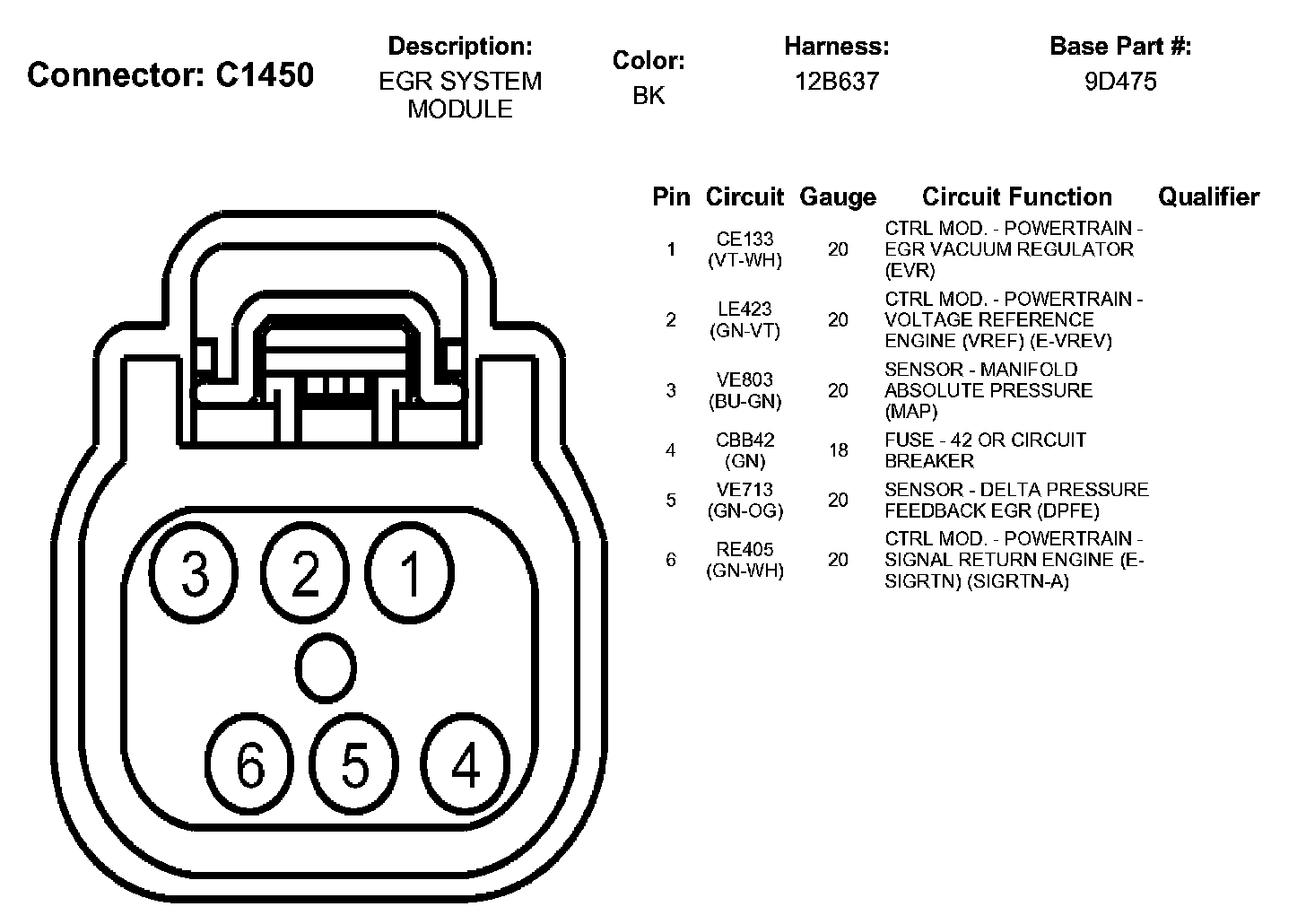 Connector: C1450

Description: EGR SYSTEM MODULE

Color: BK

Harness: 12B637

Base Part #: 9D475

3 2 1

6 5 4

| Pin | Circuit | Gauge | Circuit Function | Qualifier |
|---|---|---|---|---|
| 1 | CE133 (VT-WH) | 20 | CTRL MOD. - POWERTRAIN - EGR VACUUM REGULATOR (EVR) | |
| 2 | LE423 (GN-VT) | 20 | CTRL MOD. - POWERTRAIN - VOLTAGE REFERENCE ENGINE (VREF) (E-VREV) | |
| 3 | VE803 (BU-GN) | 20 | SENSOR - MANIFOLD ABSOLUTE PRESSURE (MAP) | |
| 4 | CBB42 (GN) | 18 | FUSE - 42 OR CIRCUIT BREAKER | |
| 5 | VE713 (GN-OG) | 20 | SENSOR - DELTA PRESSURE FEEDBACK EGR (DPFE) | |
| 6 | RE405 (GN-WH) | 20 | CTRL MOD. - POWERTRAIN - SIGNAL RETURN ENGINE (E-SIGRTN) (SIGRTN-A) | |