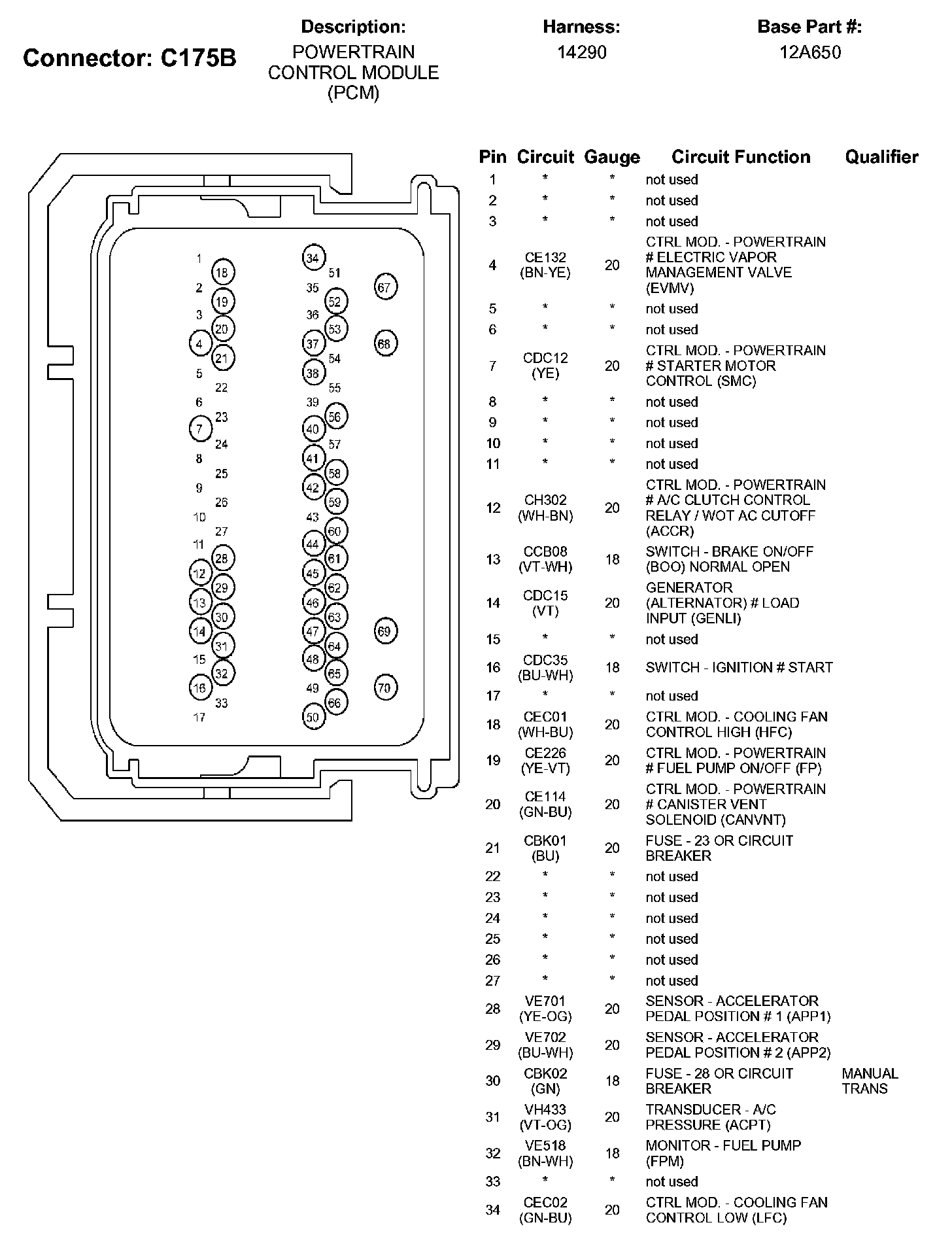 Connector: C175B

Description:
POWERTRAIN CONTROL MODULE (PCM)

Harness:
14290

Base Part #:
12A650

1 18 2 19 3 20 4 21 5 22 6 23 7 24 8 25 9 26 10 27 11 28 12 29 13 30 14 31 15 32 16 33 17
34 51 35 52 36 53 37 54 38 55 39 56 40 57 41 58 42 59 43 60 44 61 45 62 46 63 47 64 48 65 49 66 50
67 68 69 70

| Pin | Circuit | Gauge | Circuit Function | Qualifier |
|---|---|---|---|---|
| 1 | * | * | not used | |
| 2 | * | * | not used | |
| 3 | * | * | not used | |
| 4 | CE132 (BN-YE) | 20 | CTRL MOD. - POWERTRAIN # ELECTRIC VAPOR MANAGEMENT VALVE (EVMV) | |
| 5 | * | * | not used | |
| 6 | * | * | not used | |
| 7 | CDC12 (YE) | 20 | CTRL MOD. - POWERTRAIN # STARTER MOTOR CONTROL (SMC) | |
| 8 | * | * | not used | |
| 9 | * | * | not used | |
| 10 | * | * | not used | |
| 11 | * | * | not used | |
| 12 | CH302 (WH-BN) | 20 | CTRL MOD. - POWERTRAIN # A/C CLUTCH CONTROL RELAY / WOT AC CUTOFF (ACCR) | |
| 13 | CCB08 (VT-WH) | 18 | SWITCH - BRAKE ON/OFF (BOO) NORMAL OPEN | |
| 14 | CDC15 (VT) | 20 | GENERATOR (ALTERNATOR) # LOAD INPUT (GENLI) | |
| 15 | * | * | not used | |
| 16 | CDC35 (BU-WH) | 18 | SWITCH - IGNITION # START | |
| 17 | * | * | not used | |
| 18 | CEC01 (WH-BU) | 20 | CTRL MOD. - COOLING FAN CONTROL HIGH (HFC) | |
| 19 | CE226 (YE-VT) | 20 | CTRL MOD. - POWERTRAIN # FUEL PUMP ON/OFF (FP) | |
| 20 | CE114 (GN-BU) | 20 | CTRL MOD. - POWERTRAIN # CANISTER VENT SOLENOID (CANVNT) | |
| 21 | CBK01 (BU) | 20 | FUSE - 23 OR CIRCUIT BREAKER | |
| 22 | * | * | not used | |
| 23 | * | * | not used | |
| 24 | * | * | not used | |
| 25 | * | * | not used | |
| 26 | * | * | not used | |
| 27 | * | * | not used | |
| 28 | VE701 (YE-OG) | 20 | SENSOR - ACCELERATOR PEDAL POSITION # 1 (APP1) | |
| 29 | VE702 (BU-WH) | 20 | SENSOR - ACCELERATOR PEDAL POSITION # 2 (APP2) | |
| 30 | CBK02 (GN) | 18 | FUSE - 28 OR CIRCUIT BREAKER | MANUAL TRANS |
| 31 | VH433 (VT-OG) | 20 | TRANSDUCER - A/C PRESSURE (ACPT) | |
| 32 | VE518 (BN-WH) | 18 | MONITOR - FUEL PUMP (FPM) | |
| 33 | * | * | not used | |
| 34 | CEC02 (GN-BU) | 20 | CTRL MOD. - COOLING FAN CONTROL LOW (LFC) | |