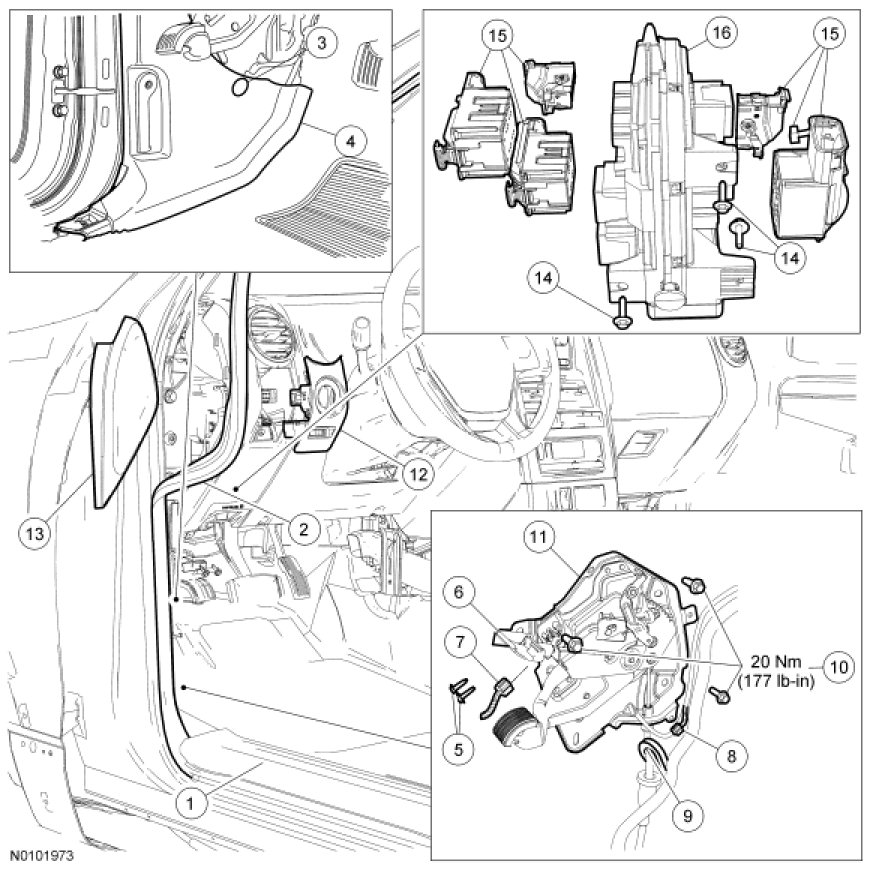 3
4
15
16
15
14
14
13
12
2
11
6
7
20 Nm
(177 lb-in)
10
5
8
9
1
N0101973