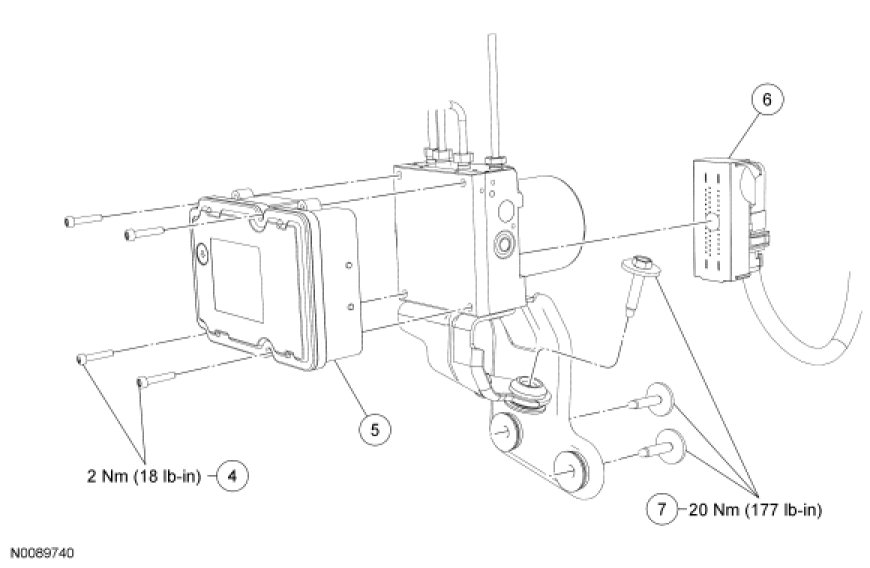 6

5

2 Nm (18 lb-in) 4

7 20 Nm (177 lb-in)

N0089740