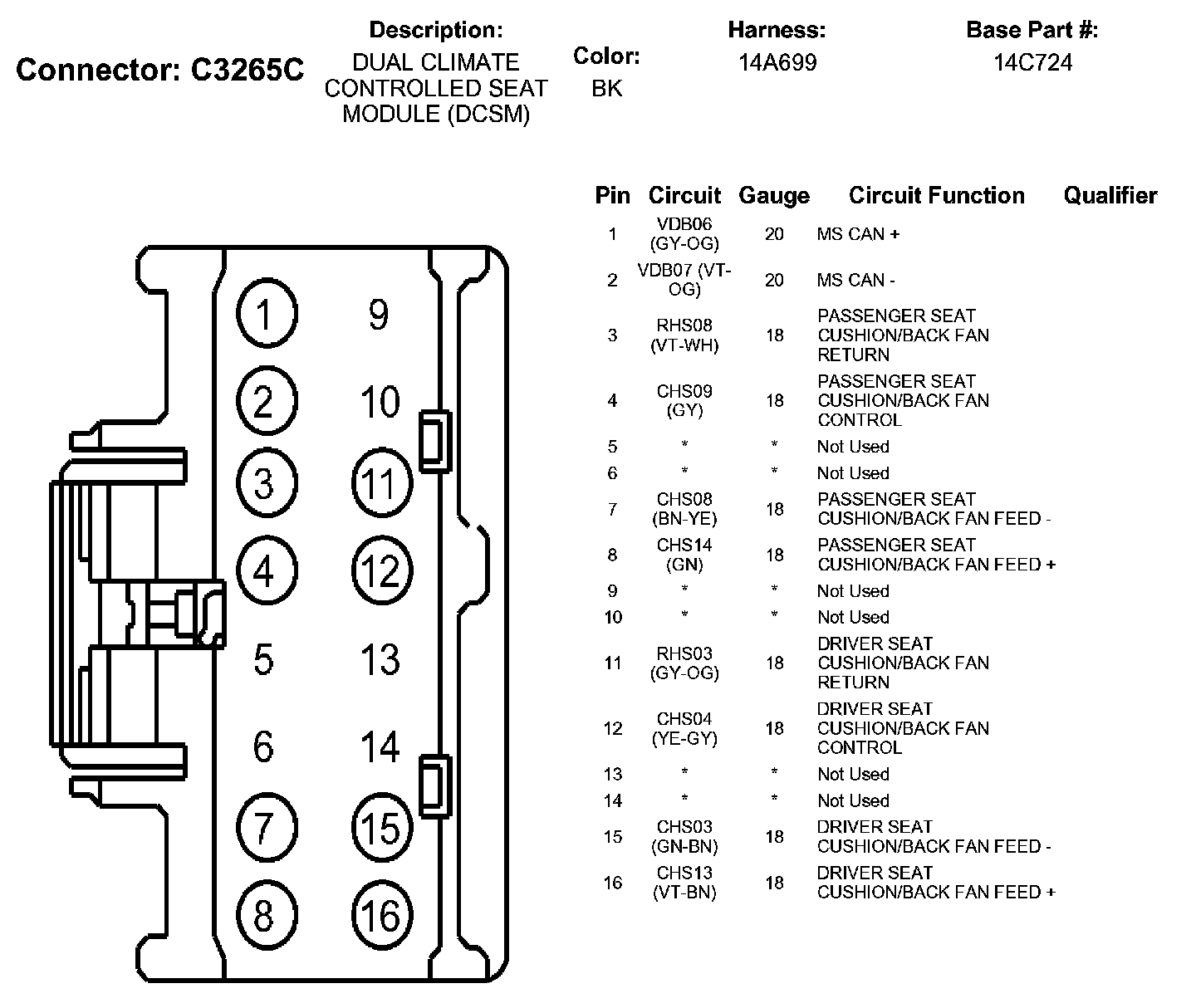 Connector: C3265C

Description:
DUAL CLIMATE CONTROLLED SEAT MODULE (DCSM)

Color:
BK

Harness:
14A699

Base Part #:
14C724

1 9
2 10
3 11
4 12
5 13
6 14
7 15
8 16

| Pin | Circuit | Gauge | Circuit Function | Qualifier |
|---|---|---|---|---|
| 1 | VDB06 (GY-OG) | 20 | MS CAN + | |
| 2 | VDB07 (VT-OG) | 20 | MS CAN - | |
| 3 | RHS08 (VT-WH) | 18 | PASSENGER SEAT CUSHION/BACK FAN RETURN | |
| 4 | CHS09 (GY) | 18 | PASSENGER SEAT CUSHION/BACK FAN CONTROL | |
| 5 | * | * | Not Used | |
| 6 | * | * | Not Used | |
| 7 | CHS08 (BN-YE) | 18 | PASSENGER SEAT CUSHION/BACK FAN FEED - | |
| 8 | CHS14 (GN) | 18 | PASSENGER SEAT CUSHION/BACK FAN FEED + | |
| 9 | * | * | Not Used | |
| 10 | * | * | Not Used | |
| 11 | RHS03 (GY-OG) | 18 | DRIVER SEAT CUSHION/BACK FAN RETURN | |
| 12 | CHS04 (YE-GY) | 18 | DRIVER SEAT CUSHION/BACK FAN CONTROL | |
| 13 | * | * | Not Used | |
| 14 | * | * | Not Used | |
| 15 | CHS03 (GN-BN) | 18 | DRIVER SEAT CUSHION/BACK FAN FEED - | |
| 16 | CHS13 (VT-BN) | 18 | DRIVER SEAT CUSHION/BACK FAN FEED + | |