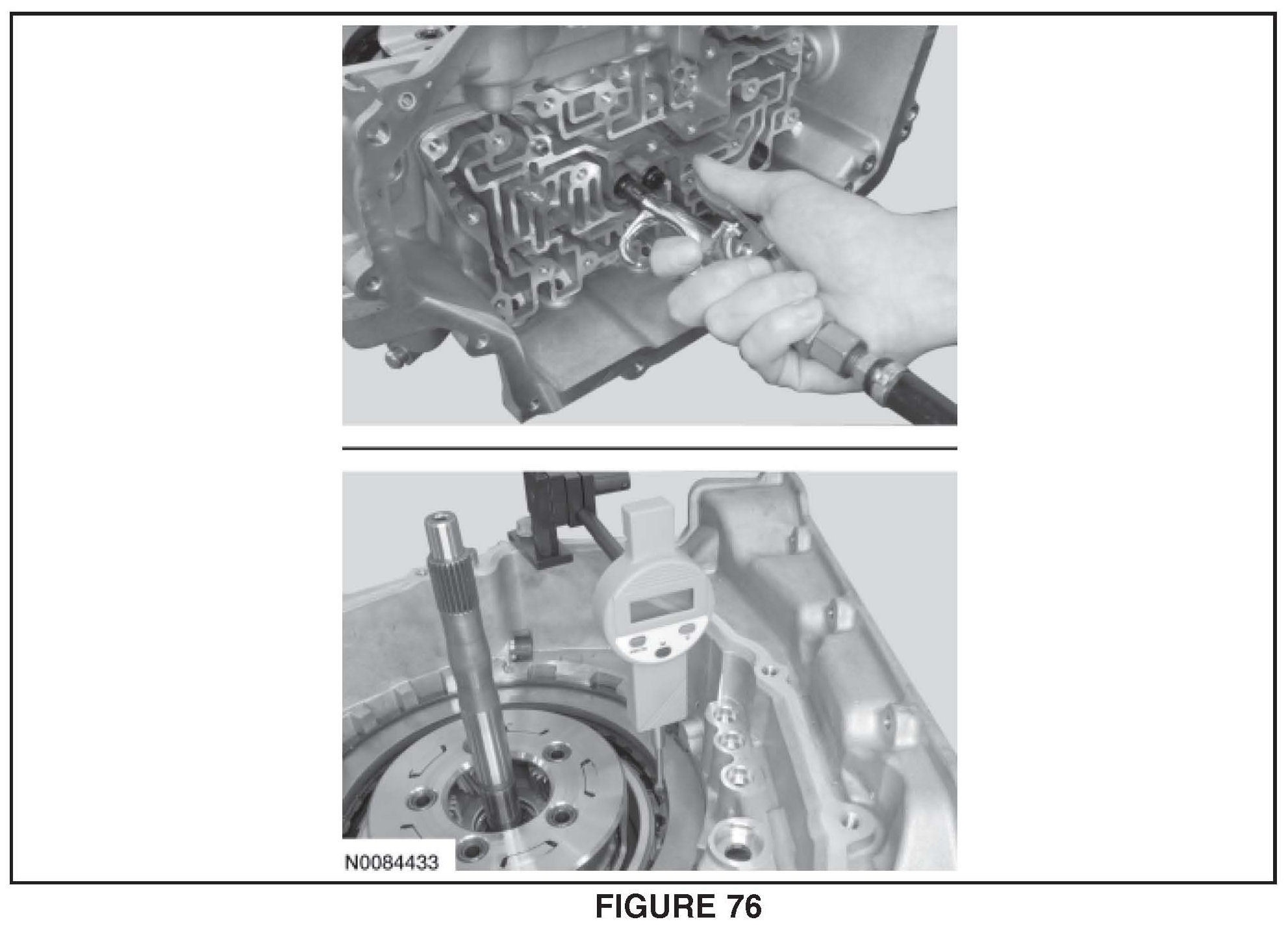 N0084433

FIGURE 76