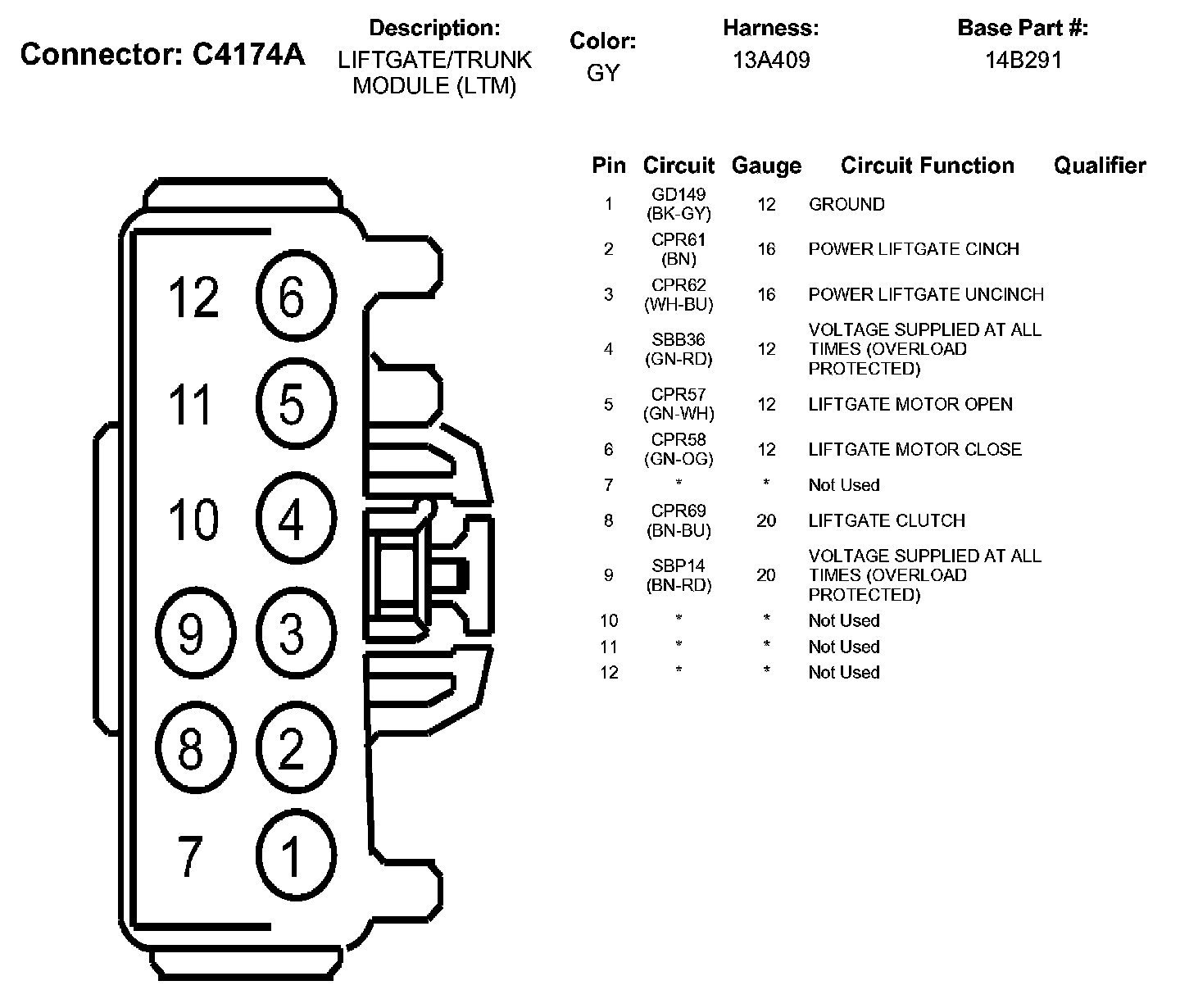 Connector: C4174A

Description:
LIFTGATE/TRUNK MODULE (LTM)

Color:
GY

Harness:
13A409

Base Part #:
14B291

12 6
11 5
10 4
9 3
8 2
7 1

| Pin | Circuit | Gauge | Circuit Function | Qualifier |
|---|---|---|---|---|
| 1 | GD149 (BK-GY) | 12 | GROUND | |
| 2 | CPR61 (BN) | 16 | POWER LIFTGATE CINCH | |
| 3 | CPR62 (WH-BU) | 16 | POWER LIFTGATE UNCINCH | |
| 4 | SBB36 (GN-RD) | 12 | VOLTAGE SUPPLIED AT ALL TIMES (OVERLOAD PROTECTED) | |
| 5 | CPR57 (GN-WH) | 12 | LIFTGATE MOTOR OPEN | |
| 6 | CPR58 (GN-OG) | 12 | LIFTGATE MOTOR CLOSE | |
| 7 | * | * | Not Used | |
| 8 | CPR69 (BN-BU) | 20 | LIFTGATE CLUTCH | |
| 9 | SBP14 (BN-RD) | 20 | VOLTAGE SUPPLIED AT ALL TIMES (OVERLOAD PROTECTED) | |
| 10 | * | * | Not Used | |
| 11 | * | * | Not Used | |
| 12 | * | * | Not Used | |