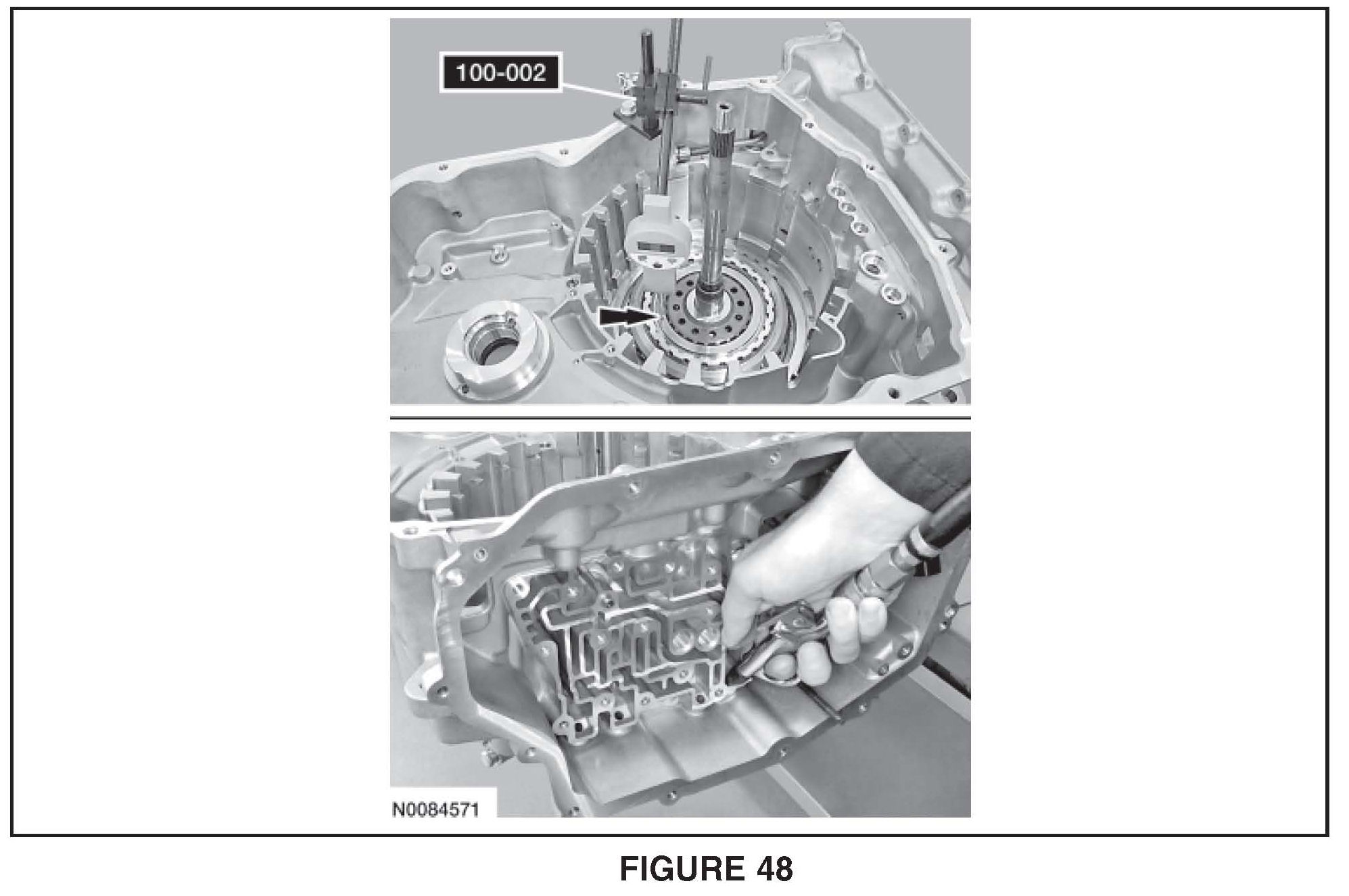 100-002

N0084571

FIGURE 48