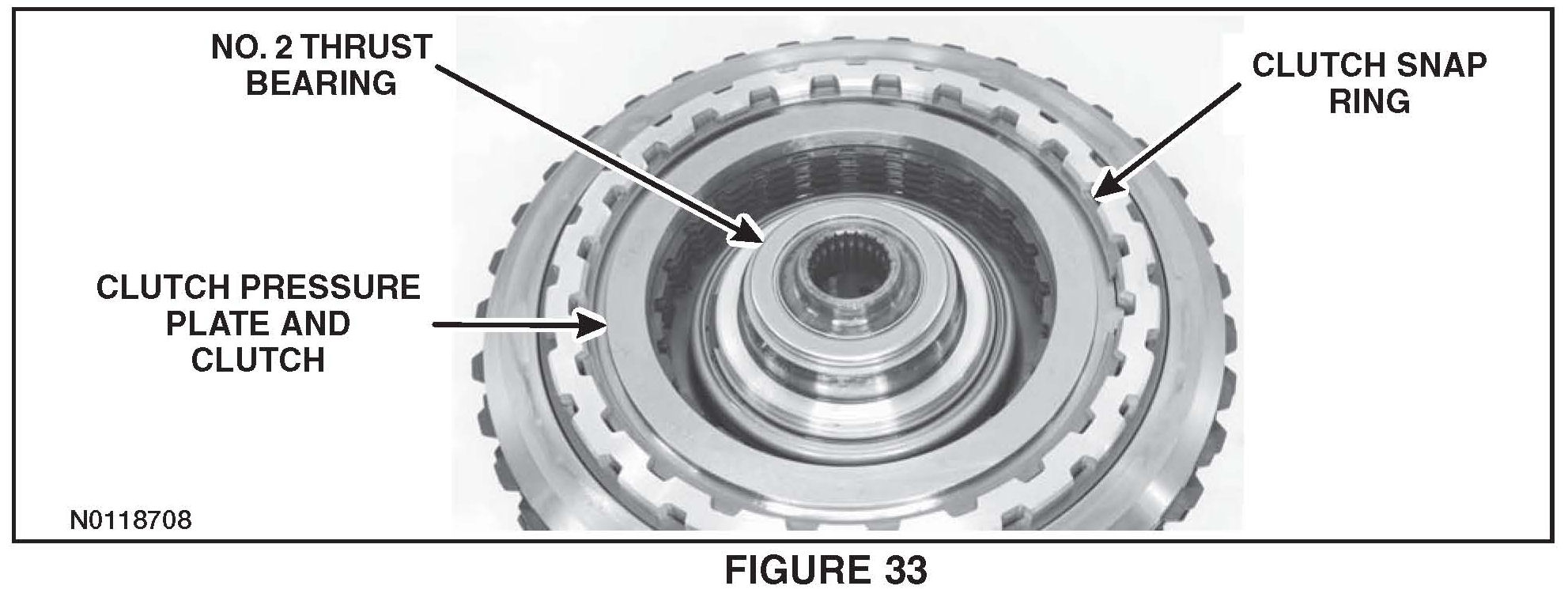 NO. 2 THRUST BEARING

CLUTCH SNAP RING

CLUTCH PRESSURE PLATE AND CLUTCH

N0118708

FIGURE 33