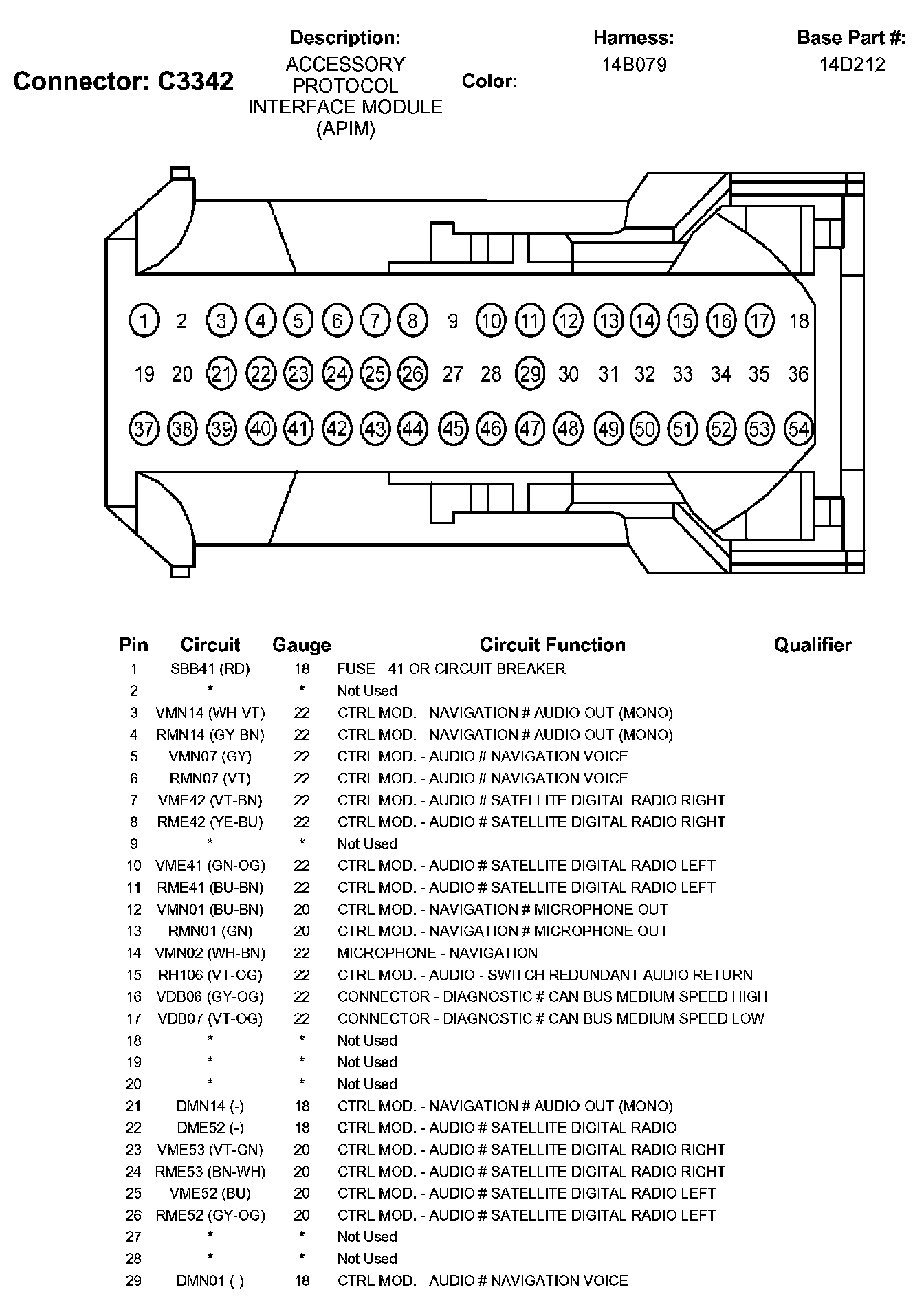 Connector: C3342

Description:
ACCESSORY PROTOCOL INTERFACE MODULE (APIM)

Color:

Harness:
14B079

Base Part #:
14D212

1 2 3 4 5 6 7 8 9 10 11 12 13 14 15 16 17 18
19 20 21 22 23 24 25 26 27 28 29 30 31 32 33 34 35 36
37 38 39 40 41 42 43 44 45 46 47 48 49 50 51 52 53 54

| Pin | Circuit | Gauge | Circuit Function | Qualifier |
|---|---|---|---|---|
| 1 | SBB41 (RD) | 18 | FUSE - 41 OR CIRCUIT BREAKER | |
| 2 | * | * | Not Used | |
| 3 | VMN14 (WH-VT) | 22 | CTRL MOD. - NAVIGATION # AUDIO OUT (MONO) | |
| 4 | RMN14 (GY-BN) | 22 | CTRL MOD. - NAVIGATION # AUDIO OUT (MONO) | |
| 5 | VMN07 (GY) | 22 | CTRL MOD. - AUDIO # NAVIGATION VOICE | |
| 6 | RMN07 (VT) | 22 | CTRL MOD. - AUDIO # NAVIGATION VOICE | |
| 7 | VME42 (VT-BN) | 22 | CTRL MOD. - AUDIO # SATELLITE DIGITAL RADIO RIGHT | |
| 8 | RME42 (YE-BU) | 22 | CTRL MOD. - AUDIO # SATELLITE DIGITAL RADIO RIGHT | |
| 9 | * | * | Not Used | |
| 10 | VME41 (GN-OG) | 22 | CTRL MOD. - AUDIO # SATELLITE DIGITAL RADIO LEFT | |
| 11 | RME41 (BU-BN) | 22 | CTRL MOD. - AUDIO # SATELLITE DIGITAL RADIO LEFT | |
| 12 | VMN01 (BU-BN) | 20 | CTRL MOD. - NAVIGATION # MICROPHONE OUT | |
| 13 | RMN01 (GN) | 20 | CTRL MOD. - NAVIGATION # MICROPHONE OUT | |
| 14 | VMN02 (WH-BN) | 22 | MICROPHONE - NAVIGATION | |
| 15 | RH106 (VT-OG) | 22 | CTRL MOD. - AUDIO - SWITCH REDUNDANT AUDIO RETURN | |
| 16 | VDB06 (GY-OG) | 22 | CONNECTOR - DIAGNOSTIC # CAN BUS MEDIUM SPEED HIGH | |
| 17 | VDB07 (VT-OG) | 22 | CONNECTOR - DIAGNOSTIC # CAN BUS MEDIUM SPEED LOW | |
| 18 | * | * | Not Used | |
| 19 | * | * | Not Used | |
| 20 | * | * | Not Used | |
| 21 | DMN14 (-) | 18 | CTRL MOD. - NAVIGATION # AUDIO OUT (MONO) | |
| 22 | DME52 (-) | 18 | CTRL MOD. - AUDIO # SATELLITE DIGITAL RADIO | |
| 23 | VME53 (VT-GN) | 20 | CTRL MOD. - AUDIO # SATELLITE DIGITAL RADIO RIGHT | |
| 24 | RME53 (BN-WH) | 20 | CTRL MOD. - AUDIO # SATELLITE DIGITAL RADIO RIGHT | |
| 25 | VME52 (BU) | 20 | CTRL MOD. - AUDIO # SATELLITE DIGITAL RADIO LEFT | |
| 26 | RME52 (GY-OG) | 20 | CTRL MOD. - AUDIO # SATELLITE DIGITAL RADIO LEFT | |
| 27 | * | * | Not Used | |
| 28 | * | * | Not Used | |
| 29 | DMN01 (-) | 18 | CTRL MOD. - AUDIO # NAVIGATION VOICE | |