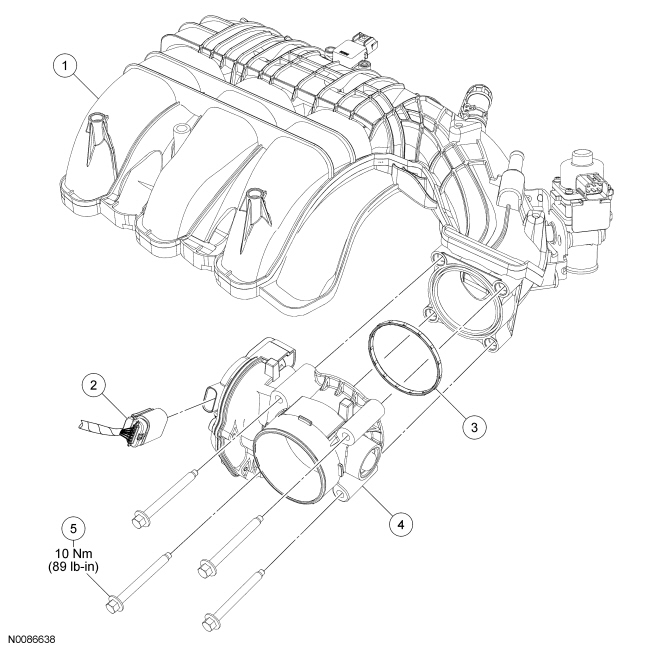 1

2

3

4

5
10 Nm
(89 lb-in)

N0086638