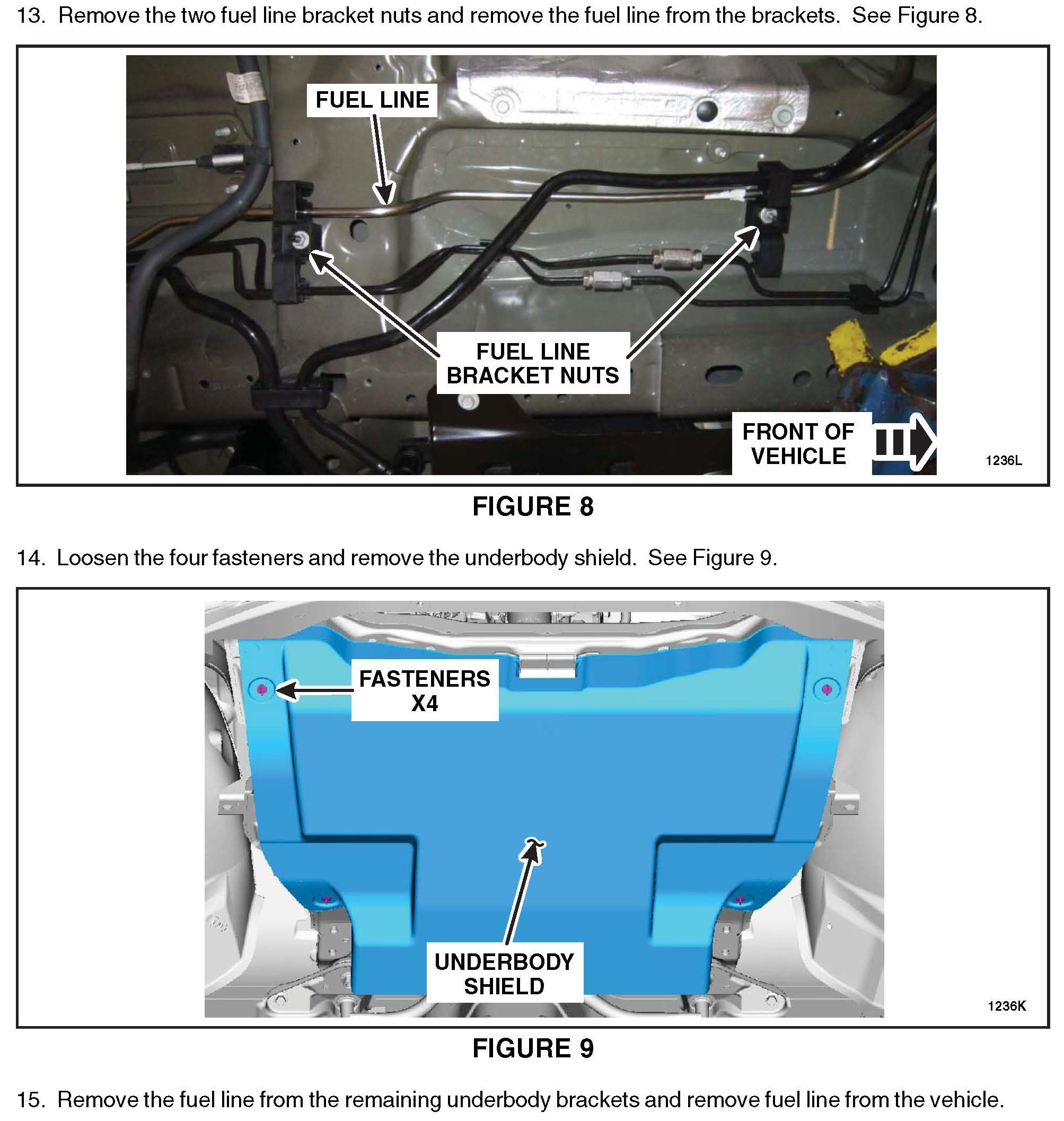 13. Remove the two fuel line bracket nuts and remove the fuel line from the brackets. See Figure 8.

FUEL LINE

FUEL LINE BRACKET NUTS

FRONT OF VEHICLE

1236L

FIGURE 8

14. Loosen the four fasteners and remove the underbody shield. See Figure 9.

FASTENERS X4

UNDERBODY SHIELD

1236K

FIGURE 9

15. Remove the fuel line from the remaining underbody brackets and remove fuel line from the vehicle.