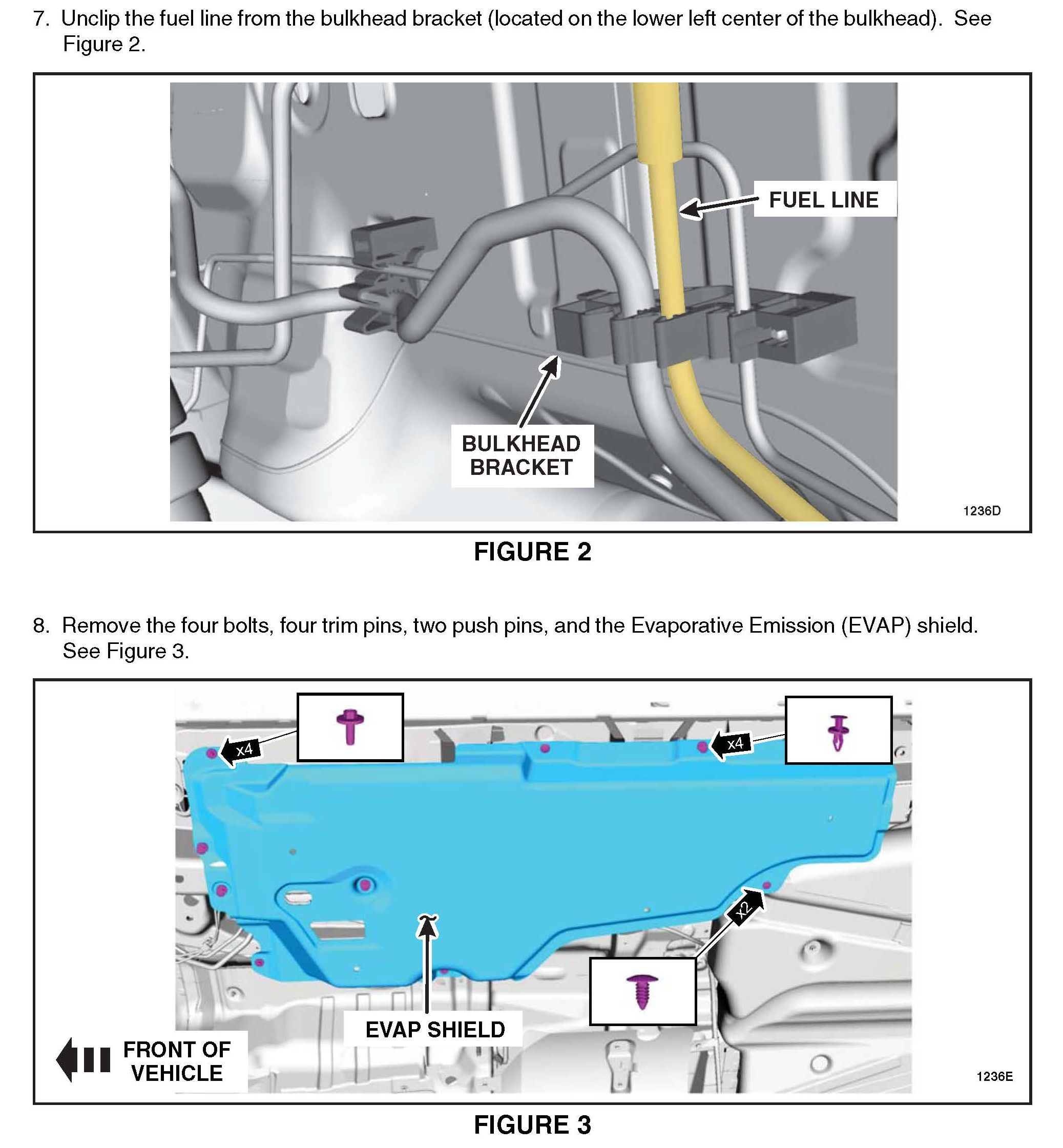 7. Unclip the fuel line from the bulkhead bracket (located on the lower left center of the bulkhead). See Figure 2.

FUEL LINE

BULKHEAD BRACKET

1236D

FIGURE 2

8. Remove the four bolts, four trim pins, two push pins, and the Evaporative Emission (EVAP) shield. See Figure 3.

x4

x4

x2

EVAP SHIELD

FRONT OF VEHICLE

1236E

FIGURE 3