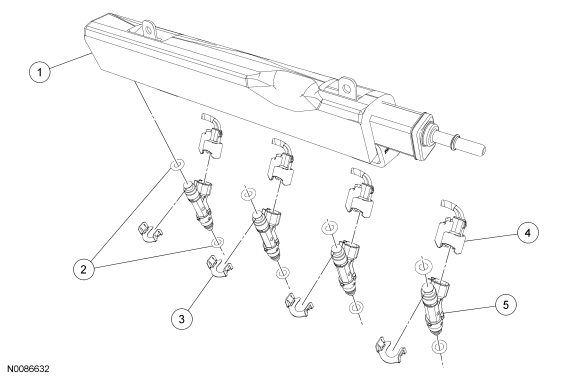 1
2
3
4
5
N0086632