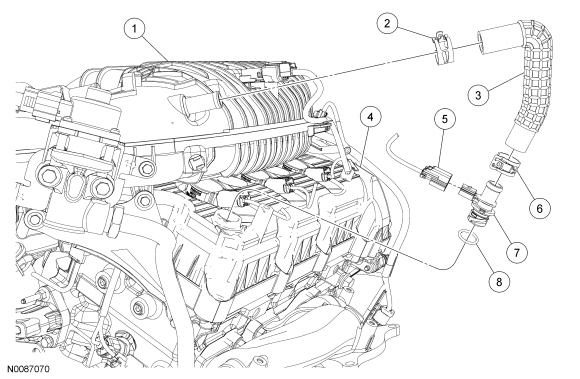 1
2
3
4
5
6
7
8
N0087070